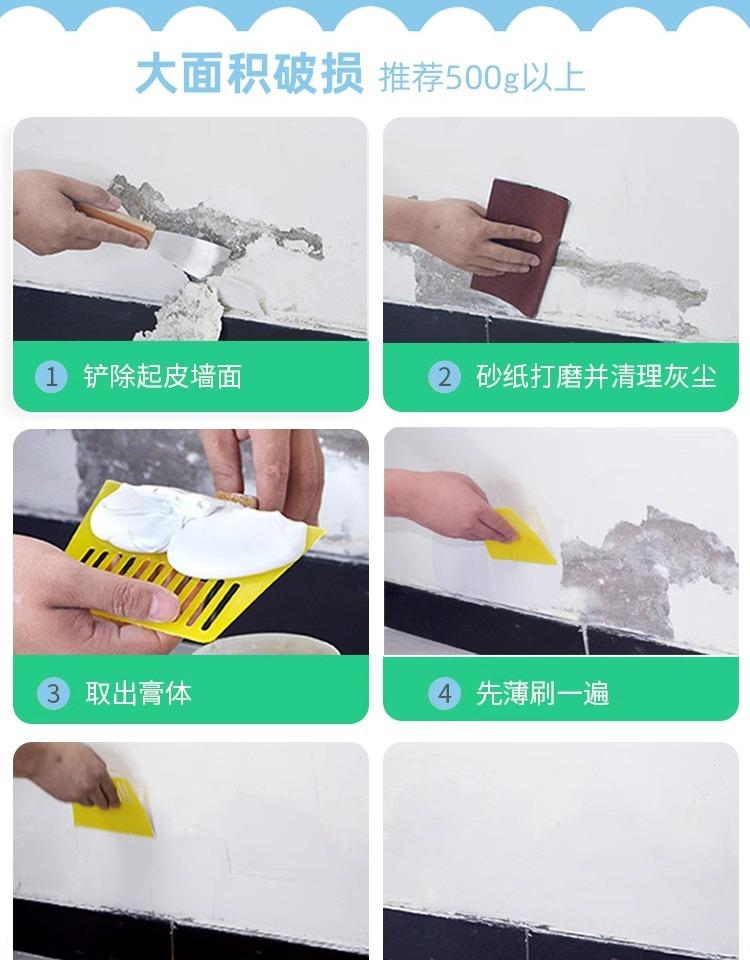 大面积破损 推荐500g以上

1 铲除起皮墙面

2 砂纸打磨并清理灰尘

3 取出膏体

4 先薄刷一遍