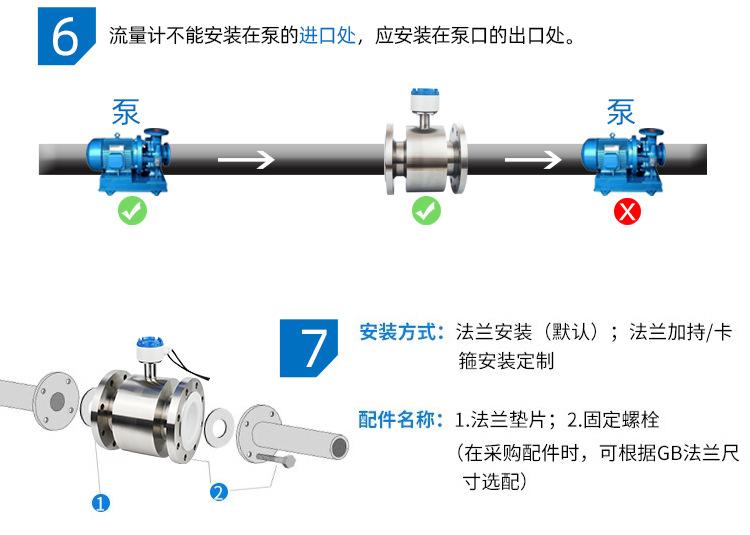 6

流量计不能安装在泵的进口处，应安装在泵口的出口处。

泵

泵

7

安装方式：法兰安装（默认）；法兰加持/卡箍安装定制

配件名称：1.法兰垫片；2.固定螺栓
（在采购配件时，可根据GB法兰尺寸选配）

1

2