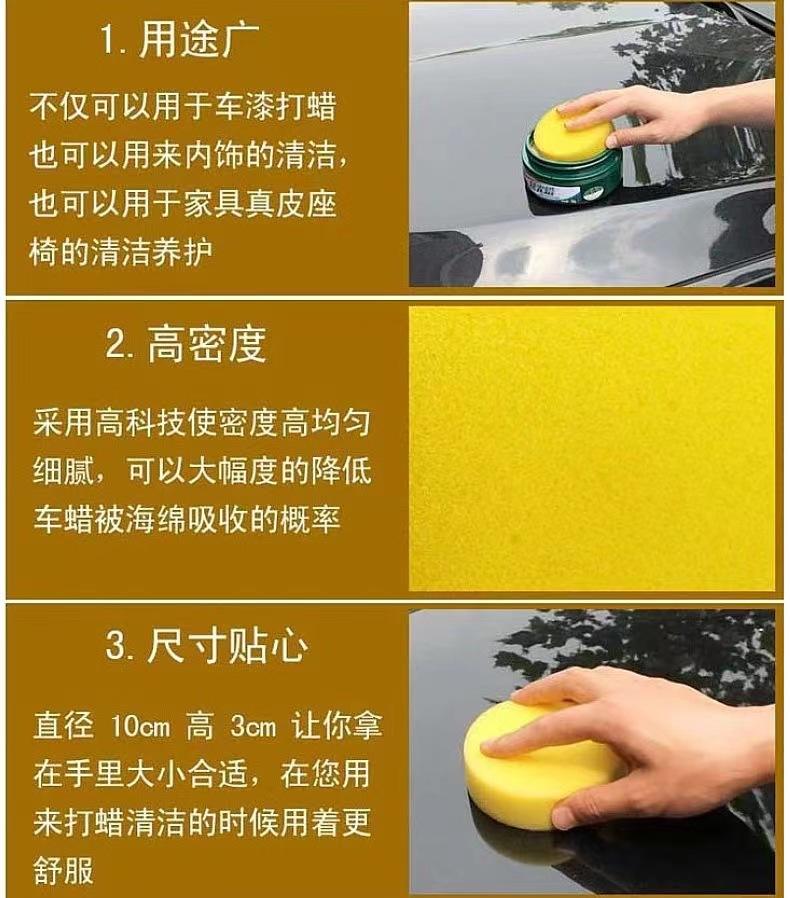 1. 用途广

不仅可以用于车漆打蜡也可以用来内饰的清洁，也可以用于家具真皮座椅的清洁养护

2. 高密度

采用高科技使密度高均匀细腻，可以大幅度的降低车蜡被海绵吸收的概率

3. 尺寸贴心

直径 10cm 高 3cm 让你拿在手里大小合适，在您用来打蜡清洁的时候用着更舒服