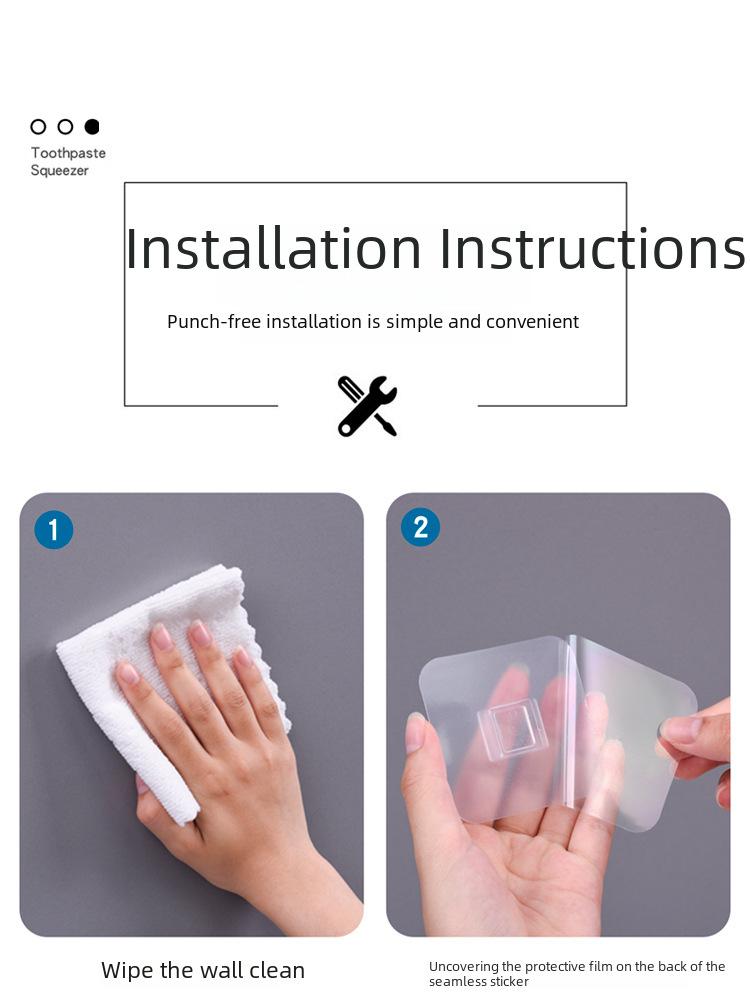 Toothpaste Squeezer

Installation Instructions

Punch-free installation is simple and convenient

1

2

Wipe the wall clean

Uncovering the protective film on the back of the seamless sticker