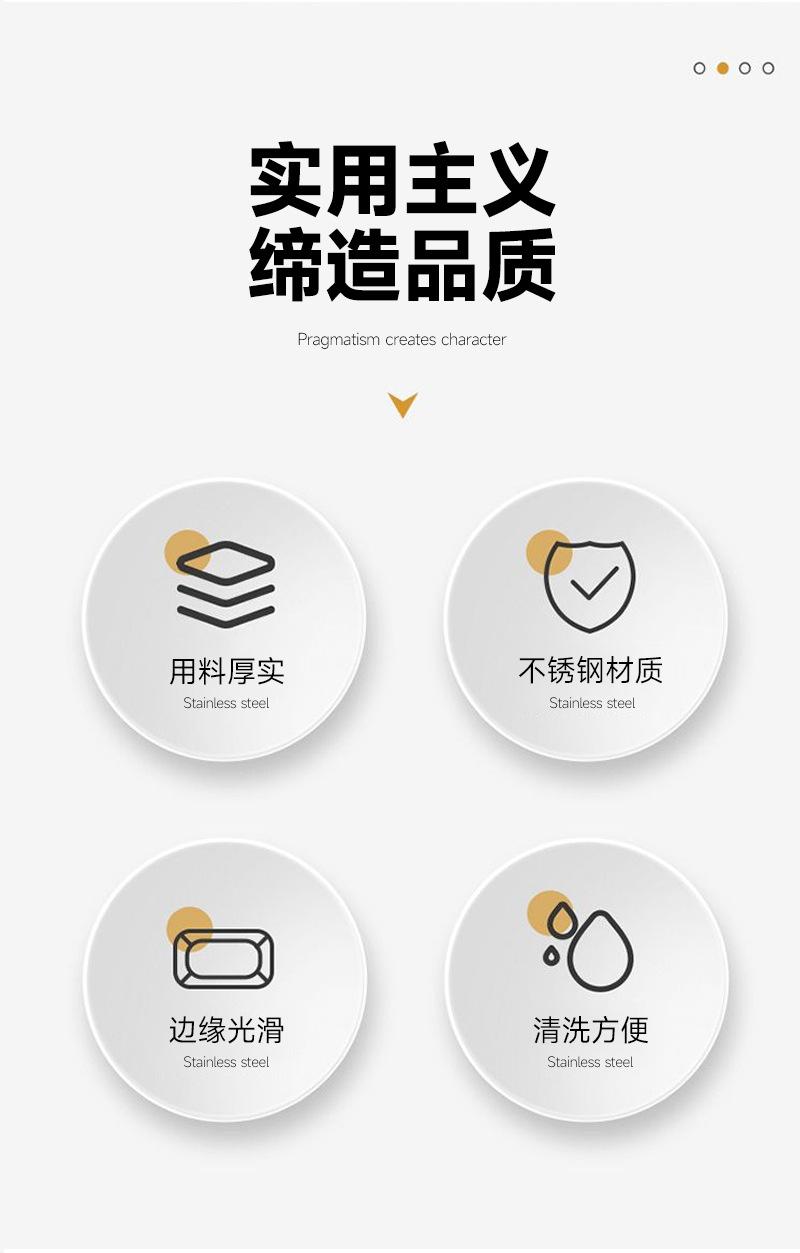 实用主义
缔造品质

Pragmatism creates character

用料厚实
Stainless steel

不锈钢材质
Stainless steel

边缘光滑
Stainless steel

清洗方便
Stainless steel