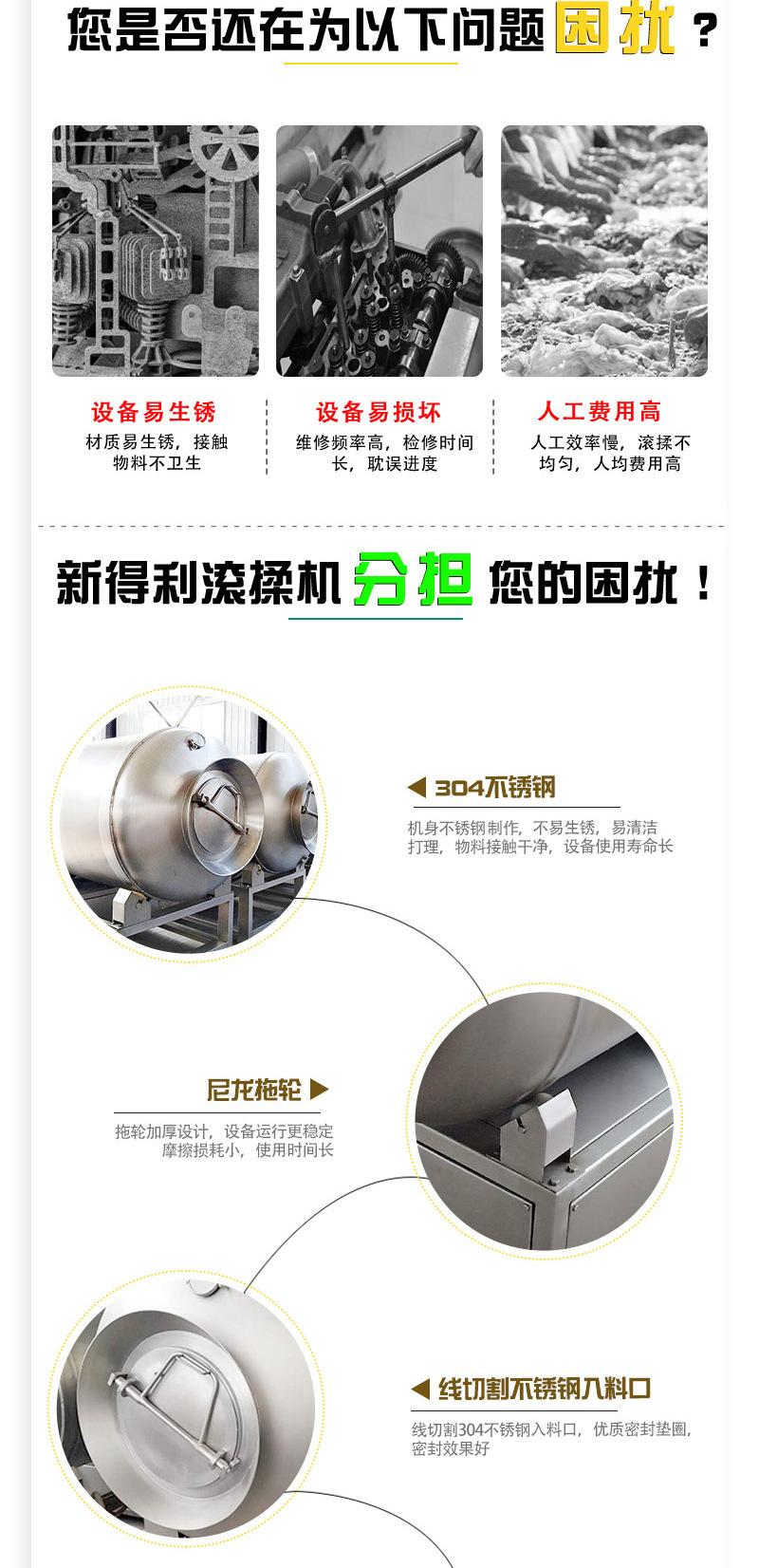 您是否还在为以下问题困扰？

设备易生锈
材质易生锈，接触物料不卫生

设备易损坏
维修频率高，检修时间长，耽误进度

人工费用高
人工效率慢，滚揉不均匀，人均费用高

新得利滚揉机分担您的困扰！

304不锈钢
机身不锈钢制作，不易生锈，易清洁打理，物料接触干净，设备使用寿命长

尼龙拖轮
拖轮加厚设计，设备运行更稳定摩擦损耗小，使用时间长

线切割不锈钢入料口
线切割304不锈钢入料口，优质密封垫圈，密封效果好