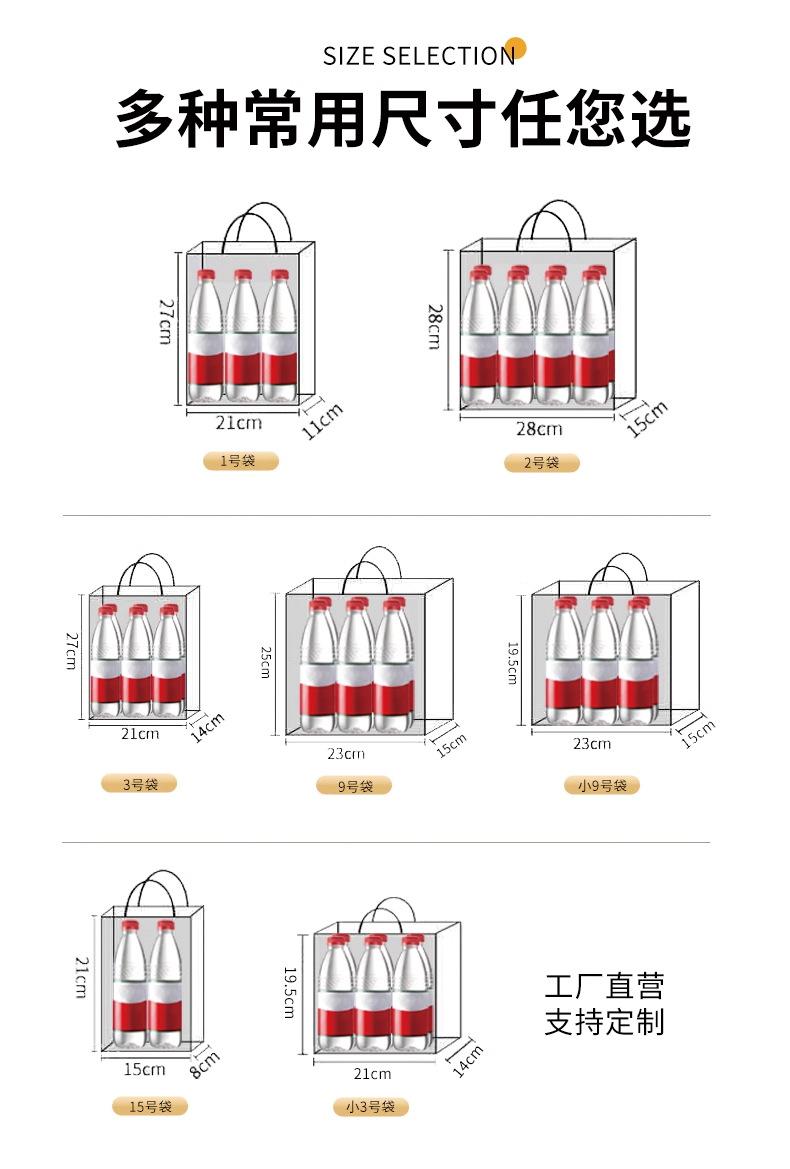 SIZE SELECTION

多种常用尺寸任您选

27cm
21cm
11cm
1号袋

28cm
28cm
15cm
2号袋

27cm
21cm
14cm
3号袋

25cm
23cm
15cm
9号袋

19.5cm
23cm
15cm
小9号袋

21cm
15cm
8cm
15号袋

19.5cm
21cm
14cm
小3号袋

工厂直营
支持定制