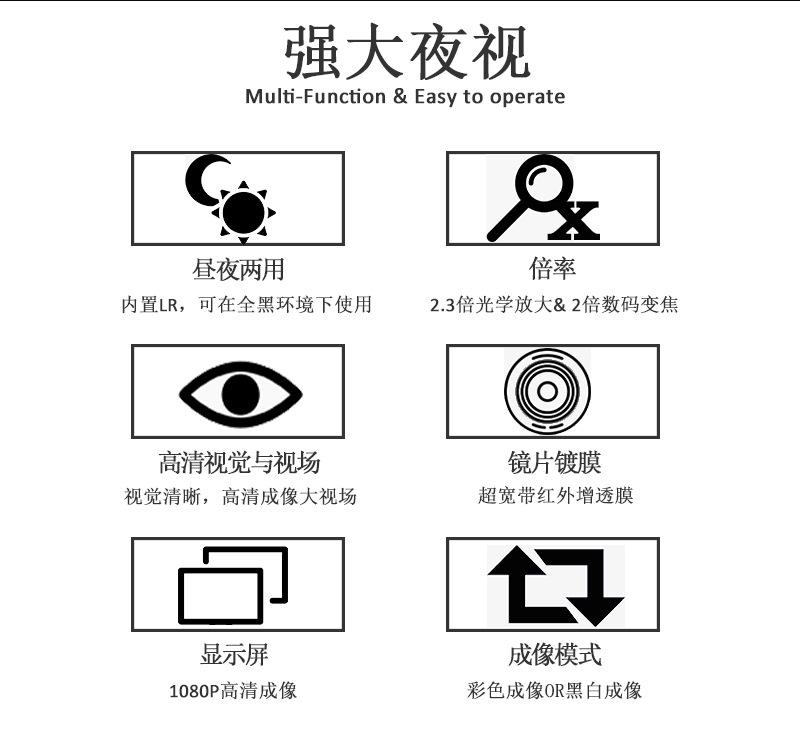 强大夜视
Multi-Function & Easy to operate

昼夜两用
内置LR，可在全黑环境下使用

倍率
2.3倍光学放大& 2倍数码变焦

高清视觉与视场
视觉清晰，高清成像大视场

镜片镀膜
超宽带红外增透膜

显示屏
1080P高清成像

成像模式
彩色成像OR黑白成像