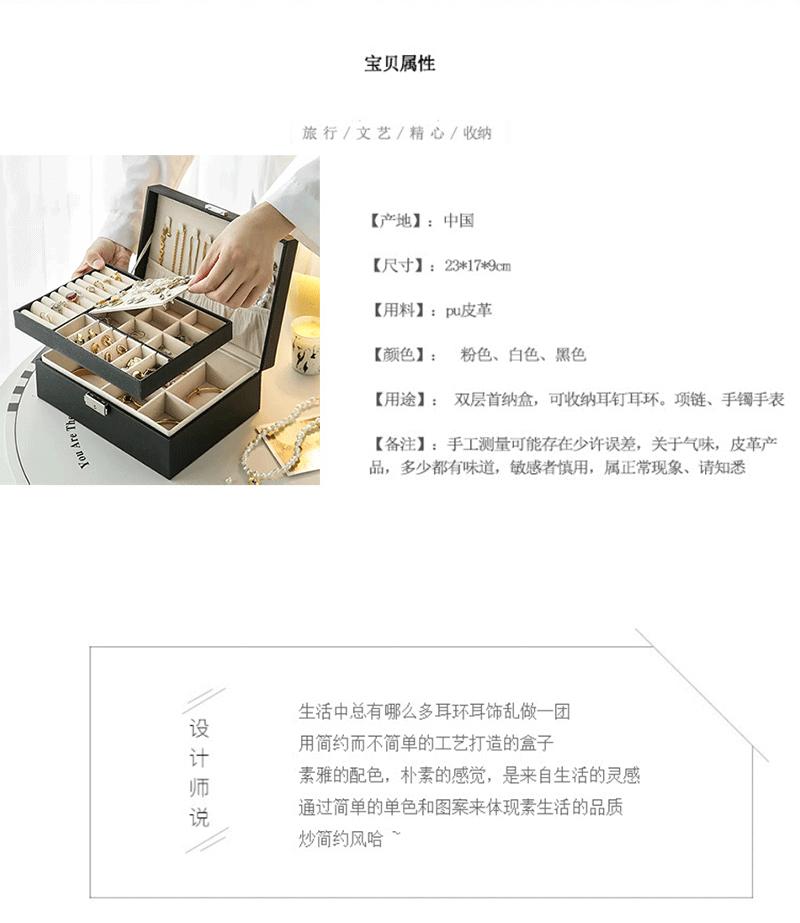 宝贝属性

旅行 / 文艺 / 精心 / 收纳

You Are Th

【产地】：中国

【尺寸】：23*17*9cm

【用料】：pu皮革

【颜色】： 粉色、白色、黑色

【用途】： 双层首纳盒，可收纳耳钉耳环。项链、手镯手表

【备注】：手工测量可能存在少许误差，关于气味，皮革产品，多少都有味道，敏感者慎用，属正常现象、请知悉

设计师说

生活中总有哪么多耳环耳饰乱做一团
用简约而不简单的工艺打造的盒子
素雅的配色，朴素的感觉，是来自生活的灵感
通过简单的单色和图案来体现素生活的品质
炒简约风哈 ~