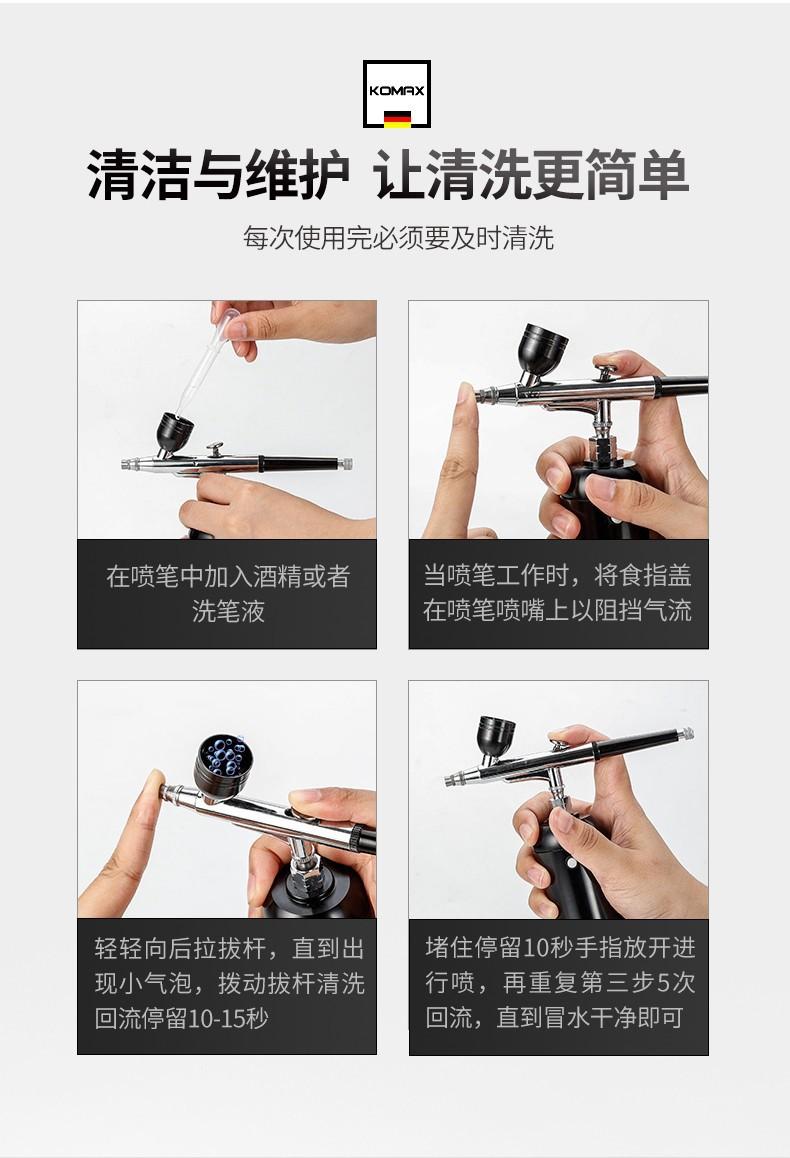 KOMAX

清洁与维护 让清洗更简单

每次使用完必须要及时清洗

在喷笔中加入酒精或者洗笔液

当喷笔工作时，将食指盖在喷笔喷嘴上以阻挡气流

轻轻向后拉拔杆，直到出现小气泡，拨动拔杆清洗回流停留10-15秒

堵住停留10秒手指放开进行喷，再重复第三步5次回流，直到冒水干净即可