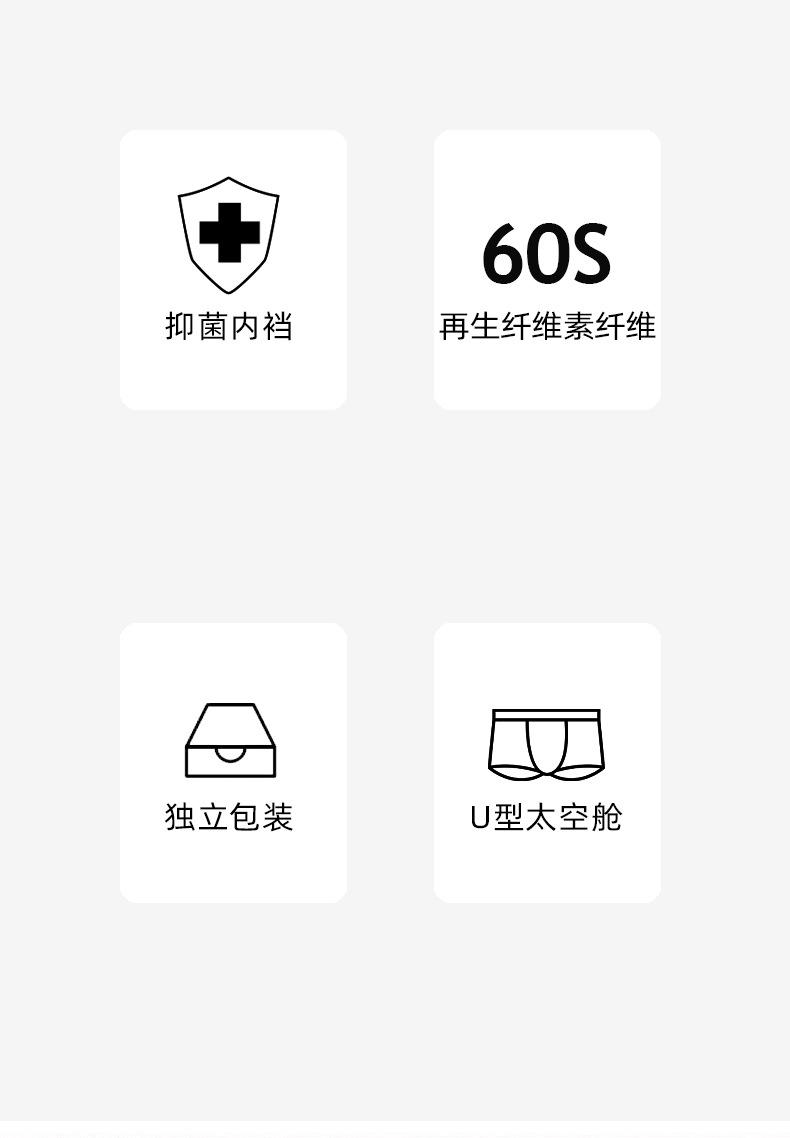 抑菌内裆

60S
再生纤维素纤维

独立包装

U型太空舱