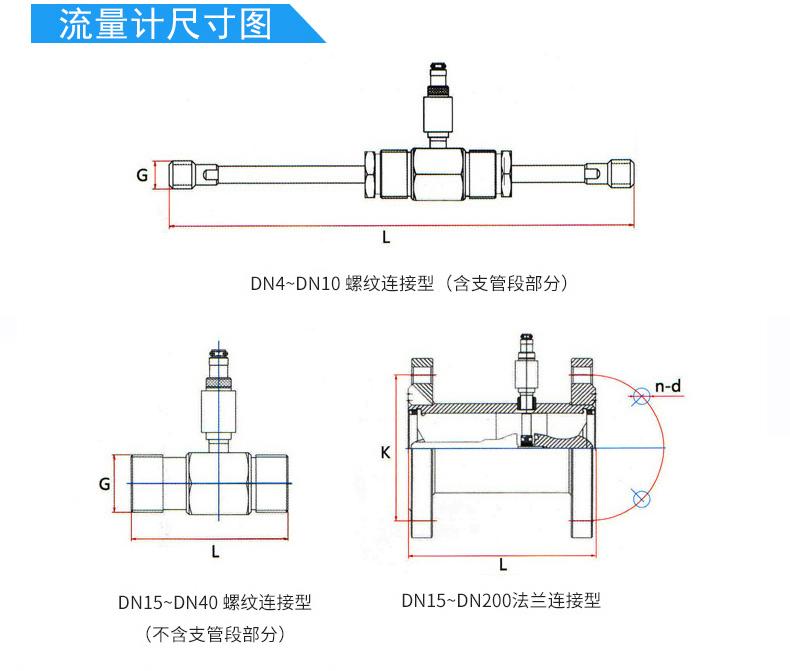 流量计尺寸图

G

L

DN4~DN10 螺纹连接型（含支管段部分）

G

L

DN15~DN40 螺纹连接型
（不含支管段部分）

n-d

K

L

DN15~DN200法兰连接型