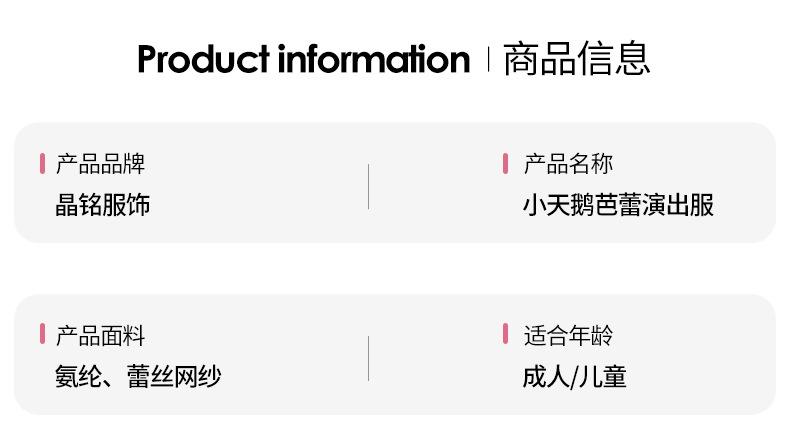 Product information | 商品信息

产品品牌
晶铭服饰

产品名称
小天鹅芭蕾演出服

产品面料
氨纶、蕾丝网纱

适合年龄
成人/儿童