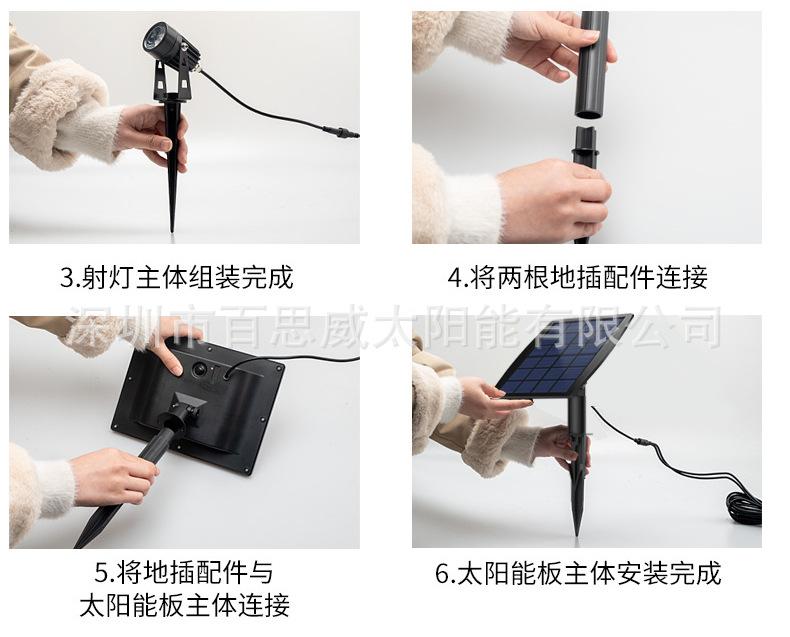 3.射灯主体组装完成

4.将两根地插配件连接

深圳市百思威太阳能有限公司

5.将地插配件与太阳能板主体连接

6.太阳能板主体安装完成