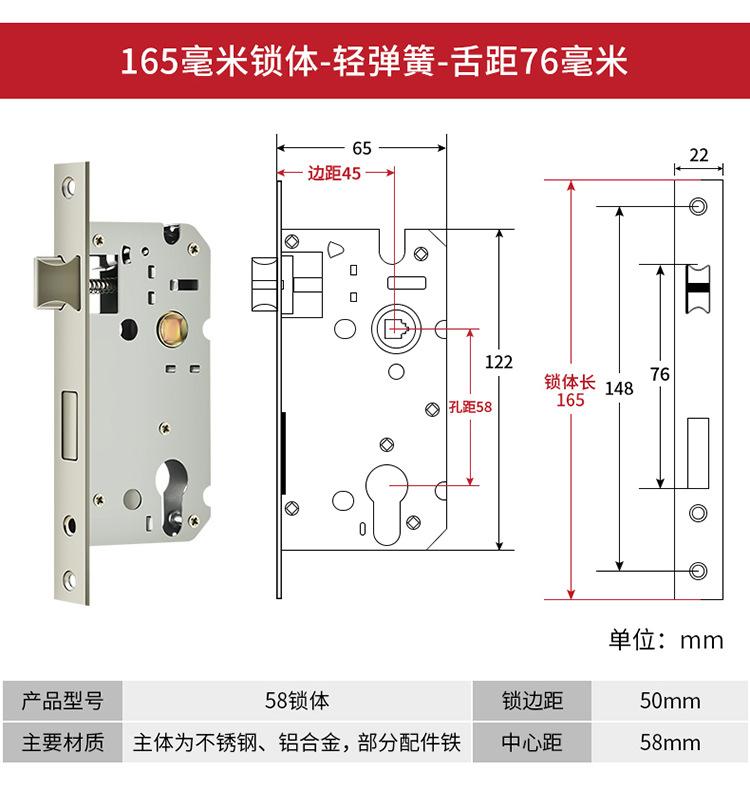 165毫米锁体-轻弹簧-舌距76毫米

65

边距45

122

孔距58

22

锁体长
165

148

76

单位：mm

| 产品型号 | 58锁体 | 锁边距 | 50mm |
|---|---|---|---|
| 主要材质 | 主体为不锈钢、铝合金，部分配件铁 | 中心距 | 58mm |