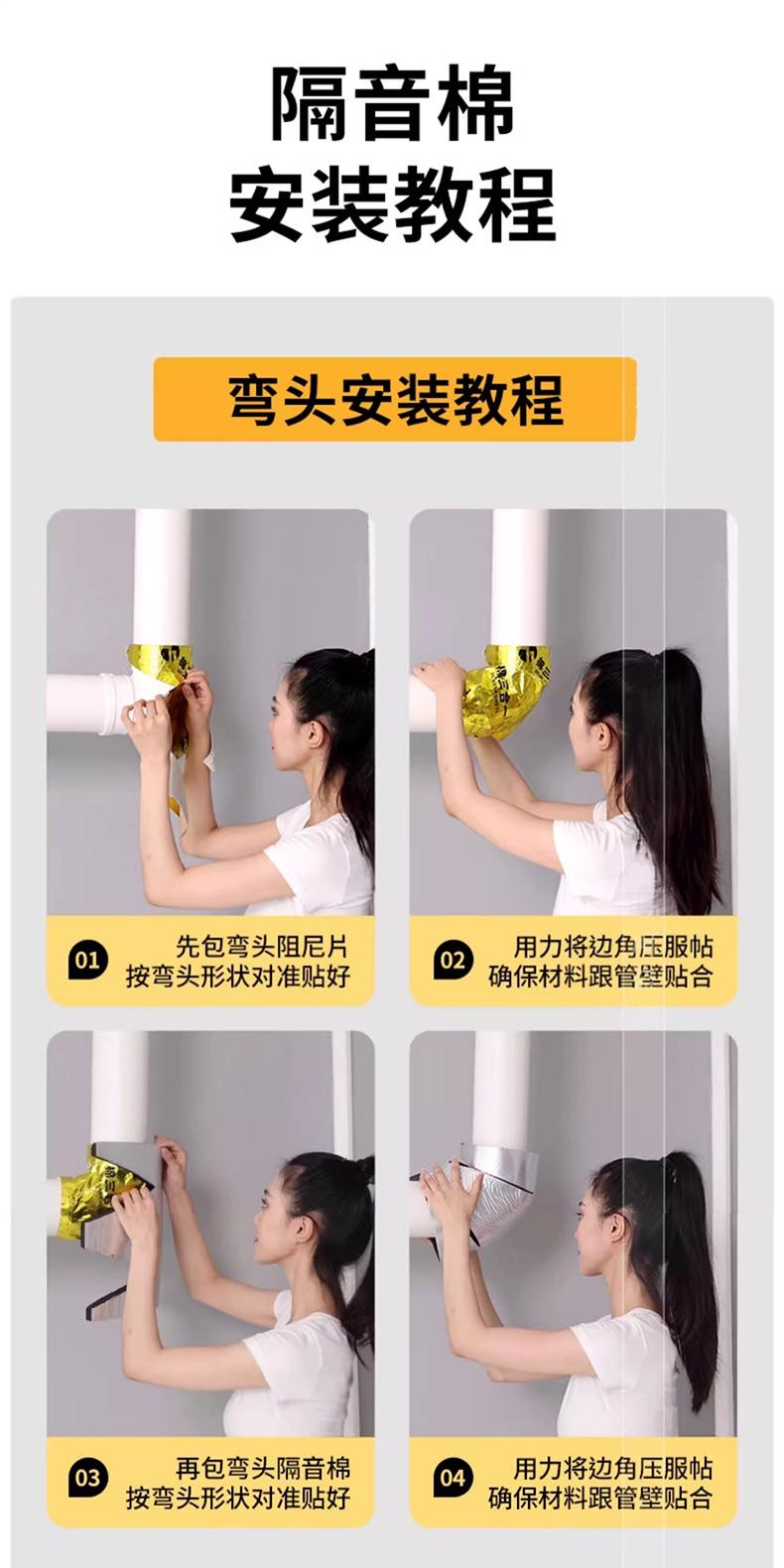 隔音棉
安装教程

弯头安装教程

01 先包弯头阻尼片
按弯头形状对准贴好

02 用力将边角压服帖
确保材料跟管壁贴合

03 再包弯头隔音棉
按弯头形状对准贴好

04 用力将边角压服帖
确保材料跟管壁贴合