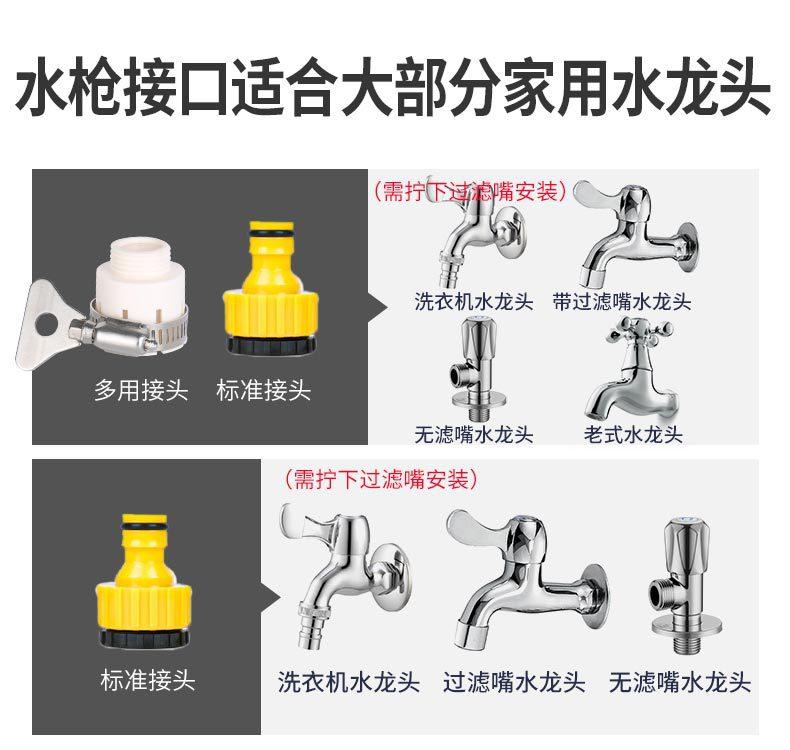 水枪接口适合大部分家用水龙头

多用接头 标准接头

（需拧下过滤嘴安装）

洗衣机水龙头 带过滤嘴水龙头

无滤嘴水龙头 老式水龙头

标准接头

（需拧下过滤嘴安装）

洗衣机水龙头 过滤嘴水龙头 无滤嘴水龙头