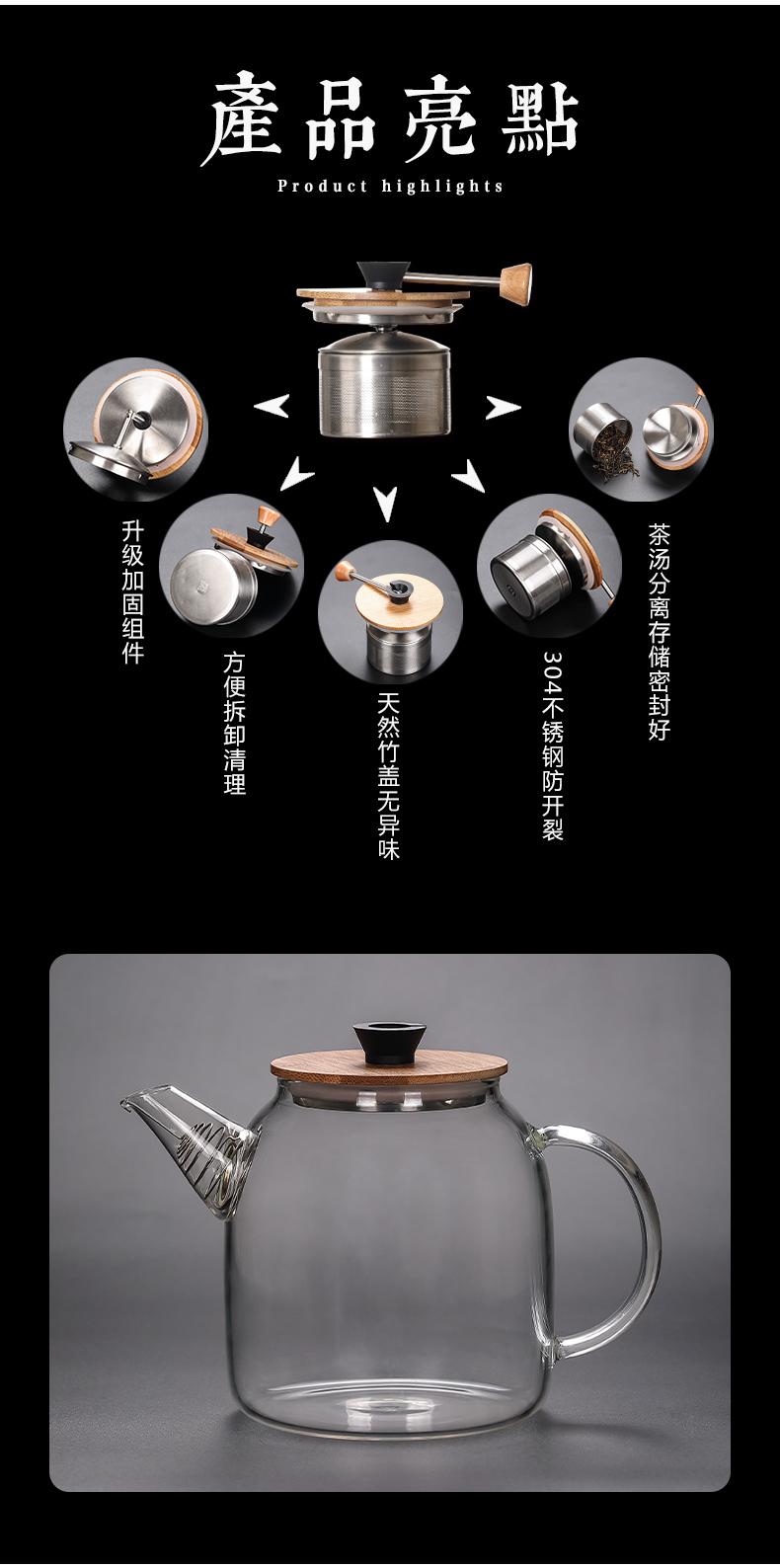 產品亮點

Product highlights

升级加固组件

方便拆卸清理

天然竹盖无异味

304不锈钢防开裂

茶汤分离存储密封好