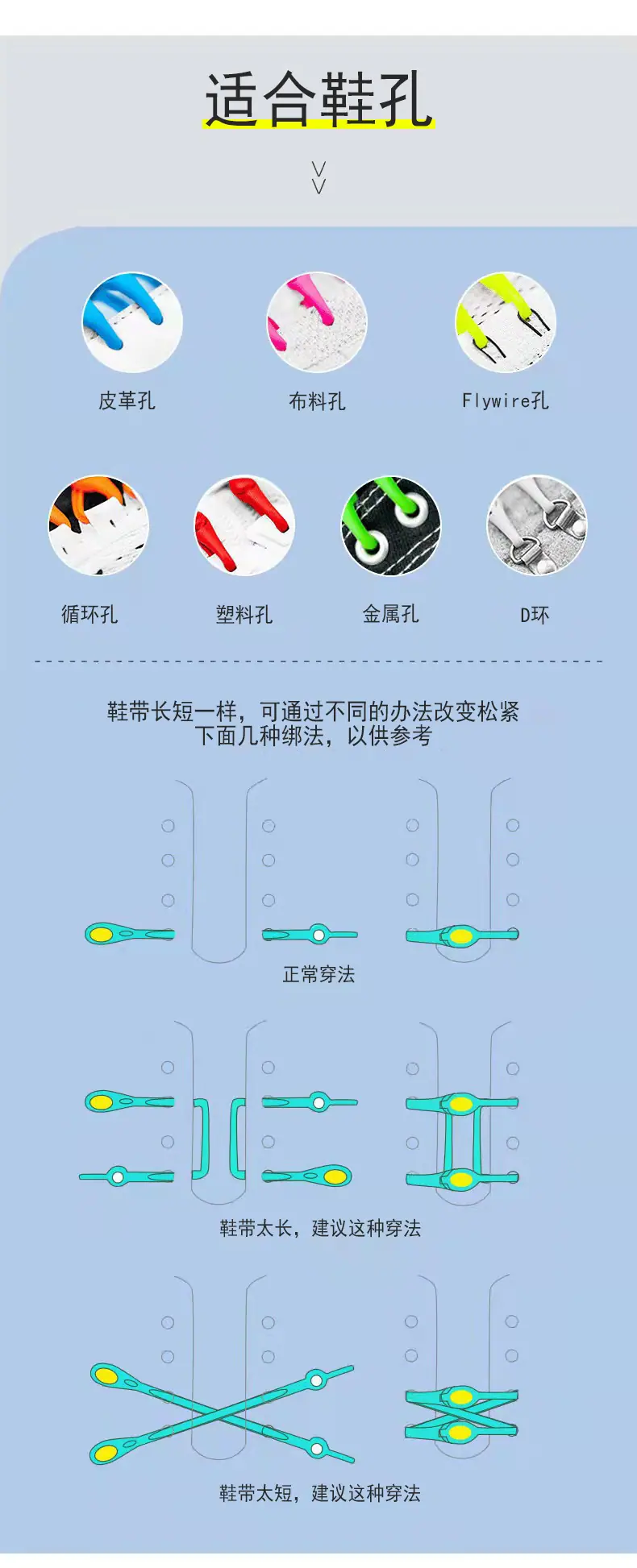 适合鞋孔

皮革孔

布料孔

Flywire孔

循环孔

塑料孔

金属孔

D环

鞋带长短一样，可通过不同的办法改变松紧
下面几种绑法，以供参考

正常穿法

鞋带太长，建议这种穿法

鞋带太短，建议这种穿法