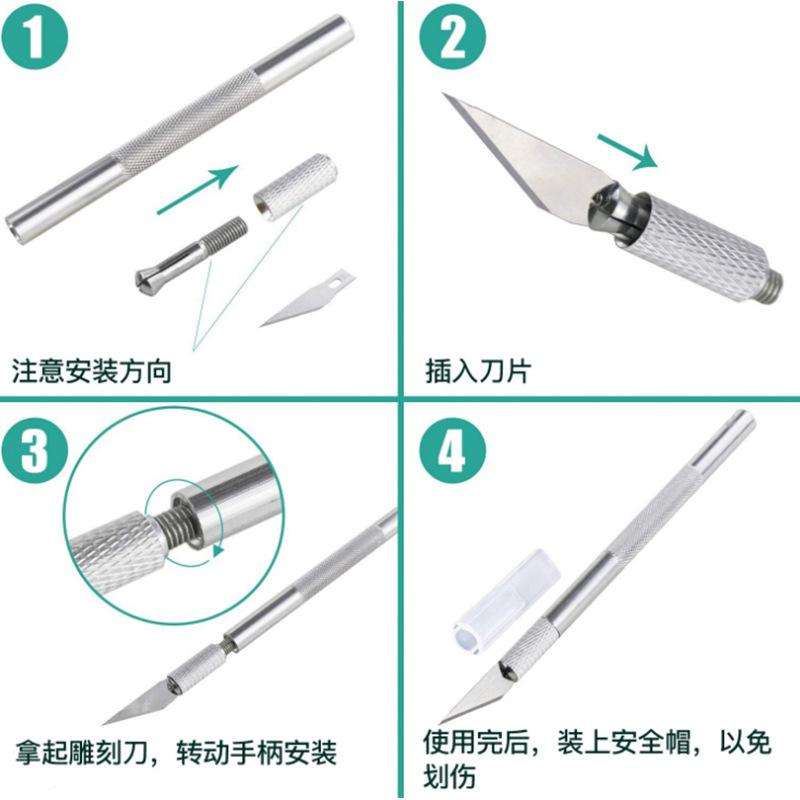 1

注意安装方向

2

插入刀片

3

拿起雕刻刀，转动手柄安装

4

使用完后，装上安全帽，以免划伤