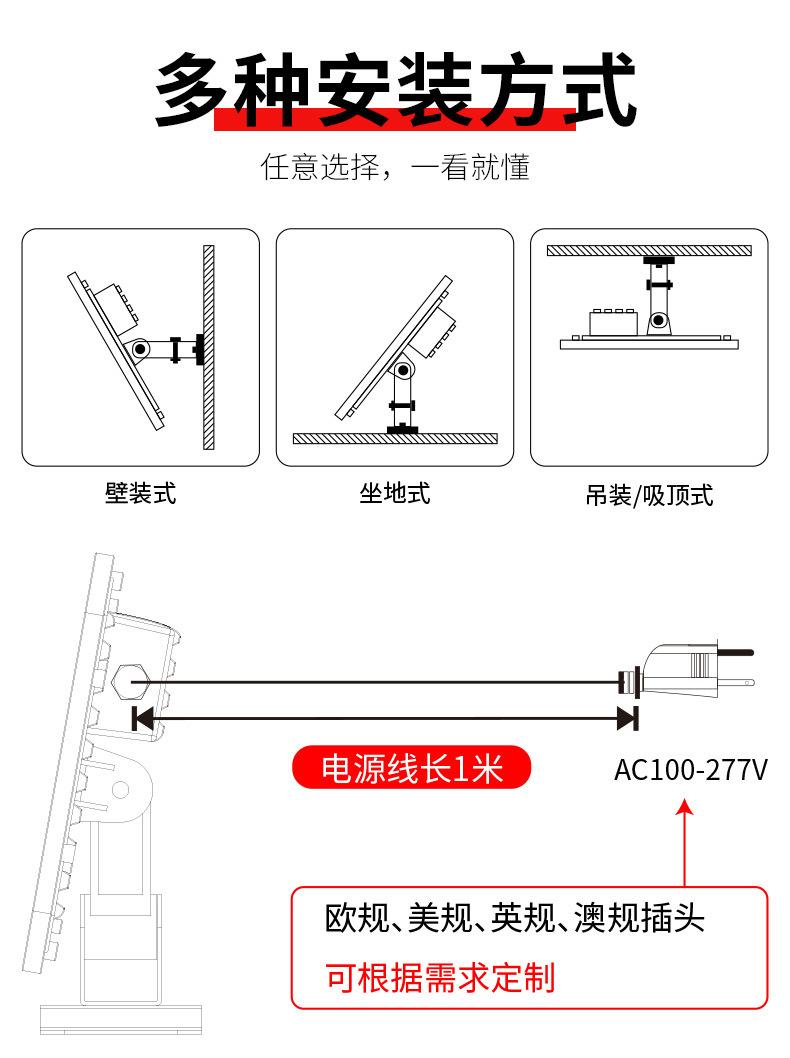 多种安装方式

任意选择，一看就懂

壁装式

坐地式

吊装/吸顶式

电源线长1米

AC100-277V

欧规、美规、英规、澳规插头

可根据需求定制