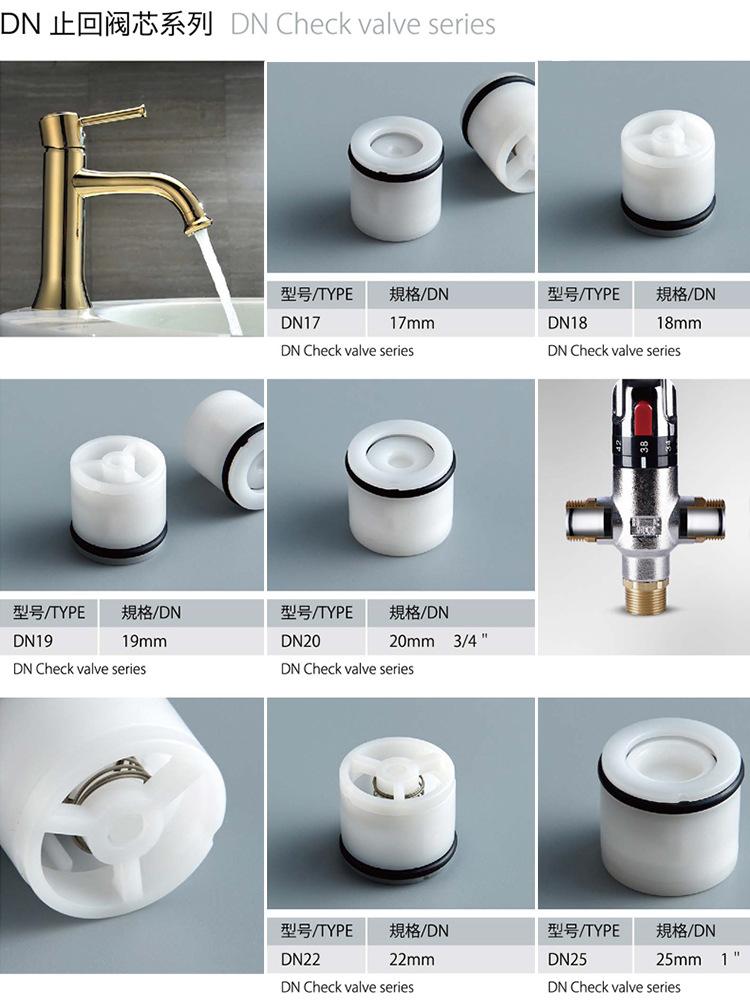 DN 止回阀芯系列 DN Check valve series

| 型号/TYPE | 规格/DN |
|---|---|
| DN17 | 17mm |

DN Check valve series

| 型号/TYPE | 规格/DN |
|---|---|
| DN18 | 18mm |

DN Check valve series

| 型号/TYPE | 规格/DN |
|---|---|
| DN19 | 19mm |

DN Check valve series

| 型号/TYPE | 规格/DN |
|---|---|
| DN20 | 20mm 3/4 " |

DN Check valve series

42 38 34

| 型号/TYPE | 规格/DN |
|---|---|
| DN22 | 22mm |

DN Check valve series

| 型号/TYPE | 规格/DN |
|---|---|
| DN25 | 25mm 1 " |

DN Check valve series