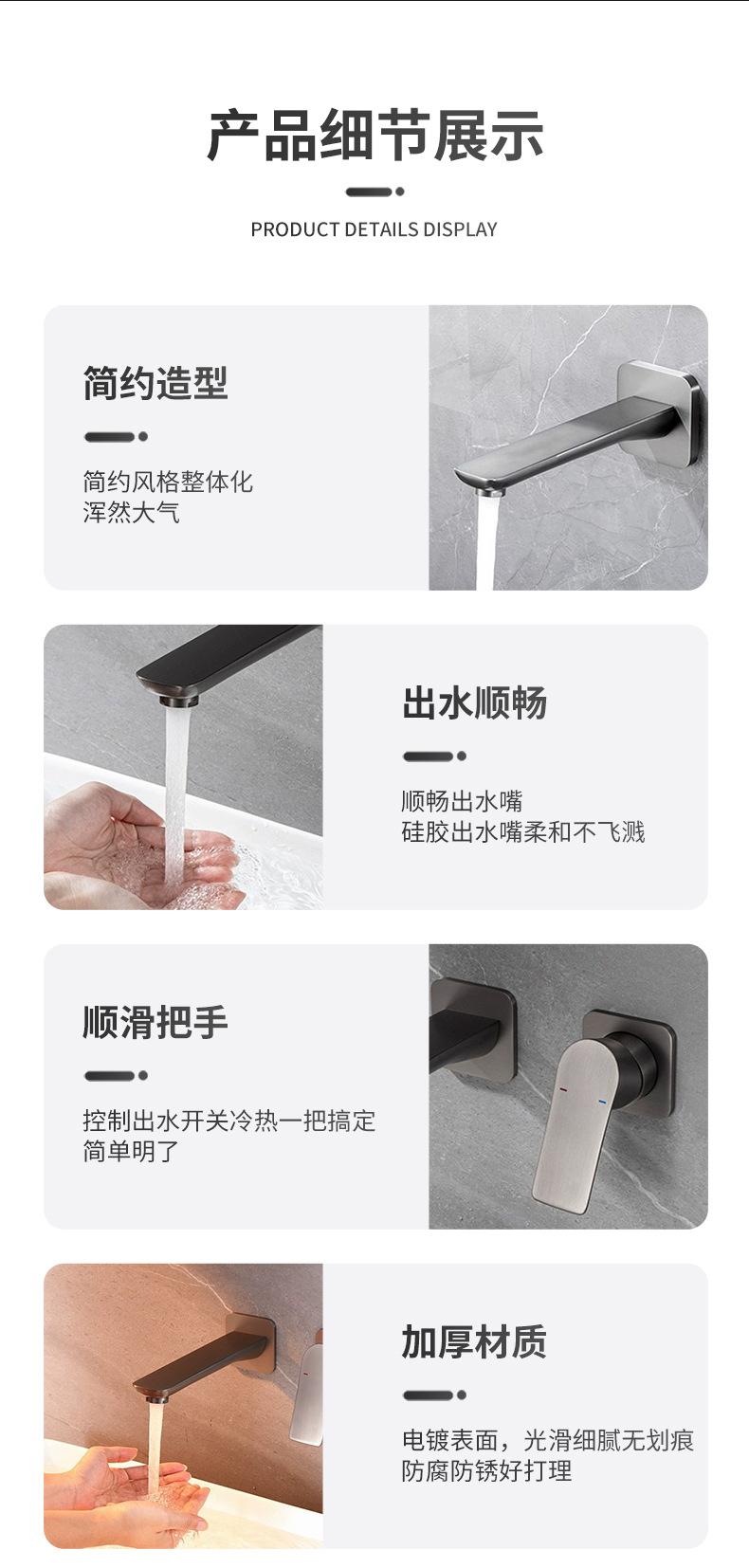 产品细节展示

PRODUCT DETAILS DISPLAY

简约造型

简约风格整体化
浑然大气

出水顺畅

顺畅出水嘴
硅胶出水嘴柔和不飞溅

顺滑把手

控制出水开关冷热一把搞定
简单明了

加厚材质

电镀表面，光滑细腻无划痕
防腐防锈好打理