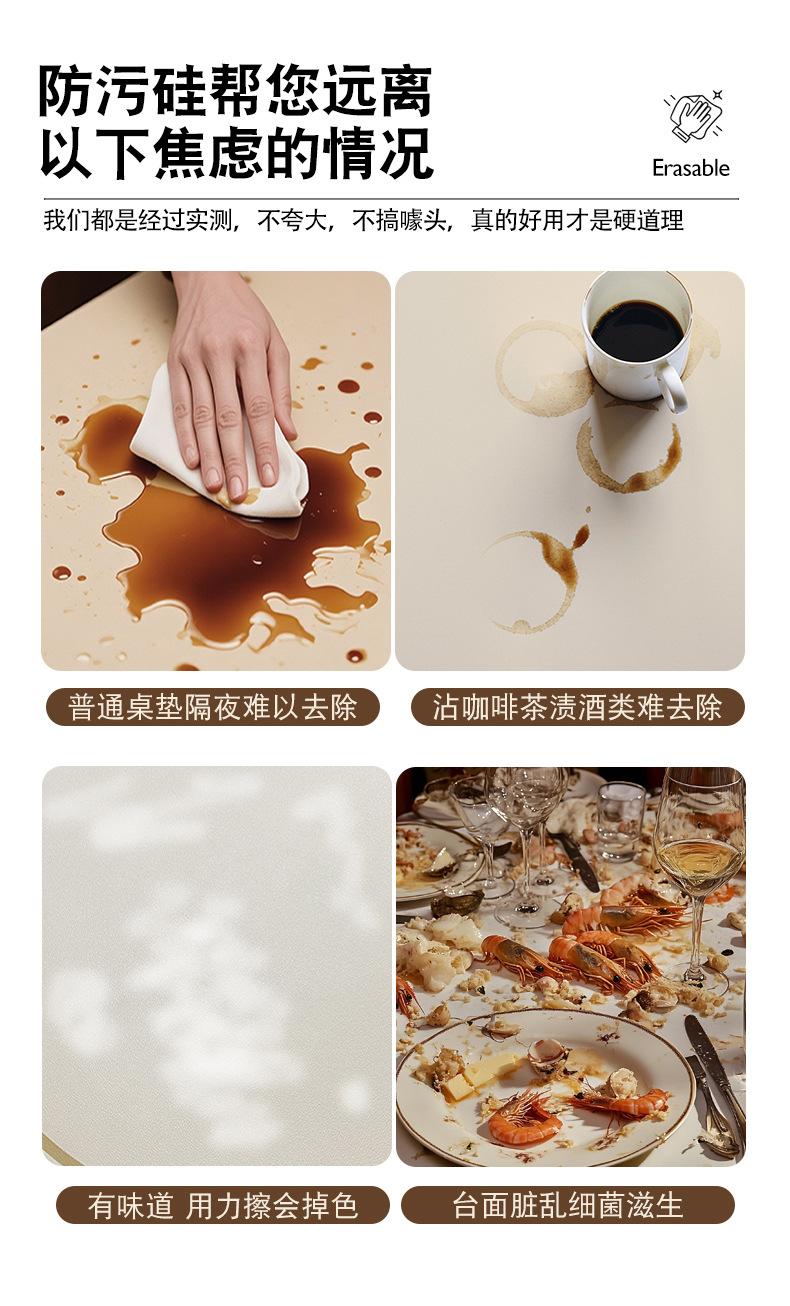 防污硅帮您远离
以下焦虑的情况

Erasable

我们都是经过实测，不夸大，不搞噱头，真的好用才是硬道理

普通桌垫隔夜难以去除

沾咖啡茶渍酒类难去除

有味道 用力擦会掉色

台面脏乱细菌滋生