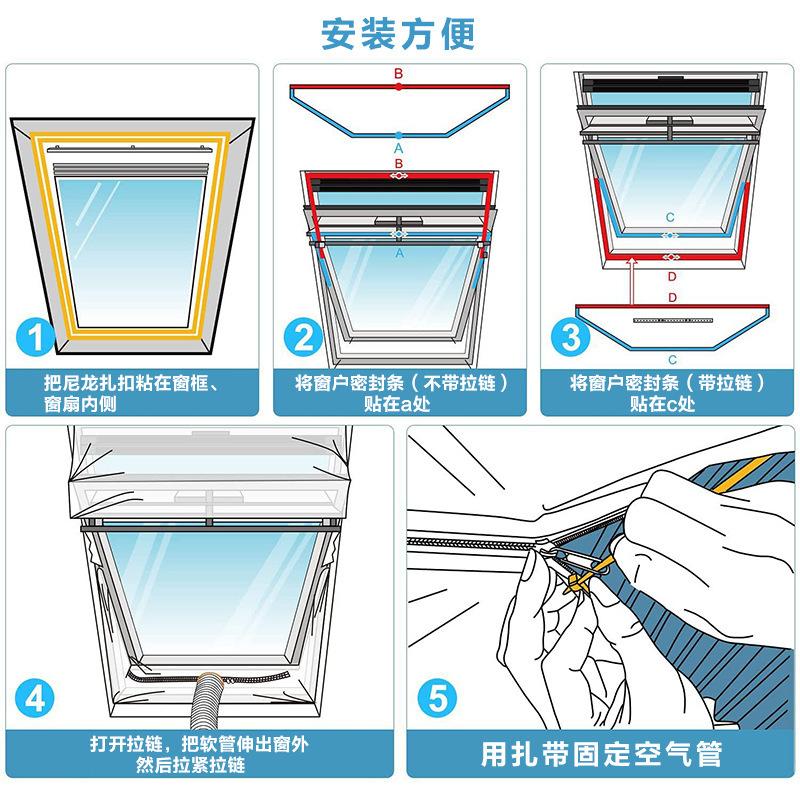 安装方便

1
把尼龙扎扣粘在窗框、窗扇内侧

B
A
B
A
2
将窗户密封条（不带拉链）贴在a处

C
D
D
C
3
将窗户密封条（带拉链）贴在c处

4
打开拉链，把软管伸出窗外然后拉紧拉链

5
用扎带固定空气管