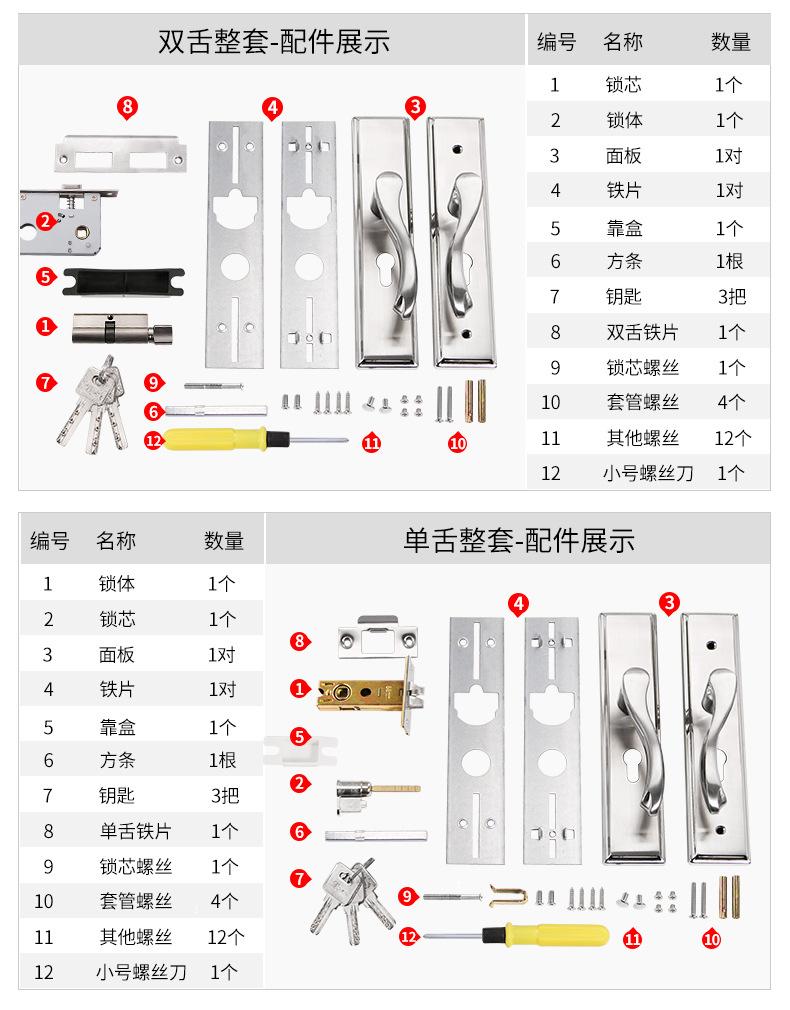 双舌整套-配件展示

8 4 3 2 5 1 7 9 6 12 11 10

| 编号 | 名称 | 数量 |
|---|---|---|
| 1 | 锁芯 | 1个 |
| 2 | 锁体 | 1个 |
| 3 | 面板 | 1对 |
| 4 | 铁片 | 1对 |
| 5 | 靠盒 | 1个 |
| 6 | 方条 | 1根 |
| 7 | 钥匙 | 3把 |
| 8 | 双舌铁片 | 1个 |
| 9 | 锁芯螺丝 | 1个 |
| 10 | 套管螺丝 | 4个 |
| 11 | 其他螺丝 | 12个 |
| 12 | 小号螺丝刀 | 1个 |

| 编号 | 名称 | 数量 |
|---|---|---|
| 1 | 锁体 | 1个 |
| 2 | 锁芯 | 1个 |
| 3 | 面板 | 1对 |
| 4 | 铁片 | 1对 |
| 5 | 靠盒 | 1个 |
| 6 | 方条 | 1根 |
| 7 | 钥匙 | 3把 |
| 8 | 单舌铁片 | 1个 |
| 9 | 锁芯螺丝 | 1个 |
| 10 | 套管螺丝 | 4个 |
| 11 | 其他螺丝 | 12个 |
| 12 | 小号螺丝刀 | 1个 |

单舌整套-配件展示

4 3 8 1 5 2 6 7 9 12 11 10