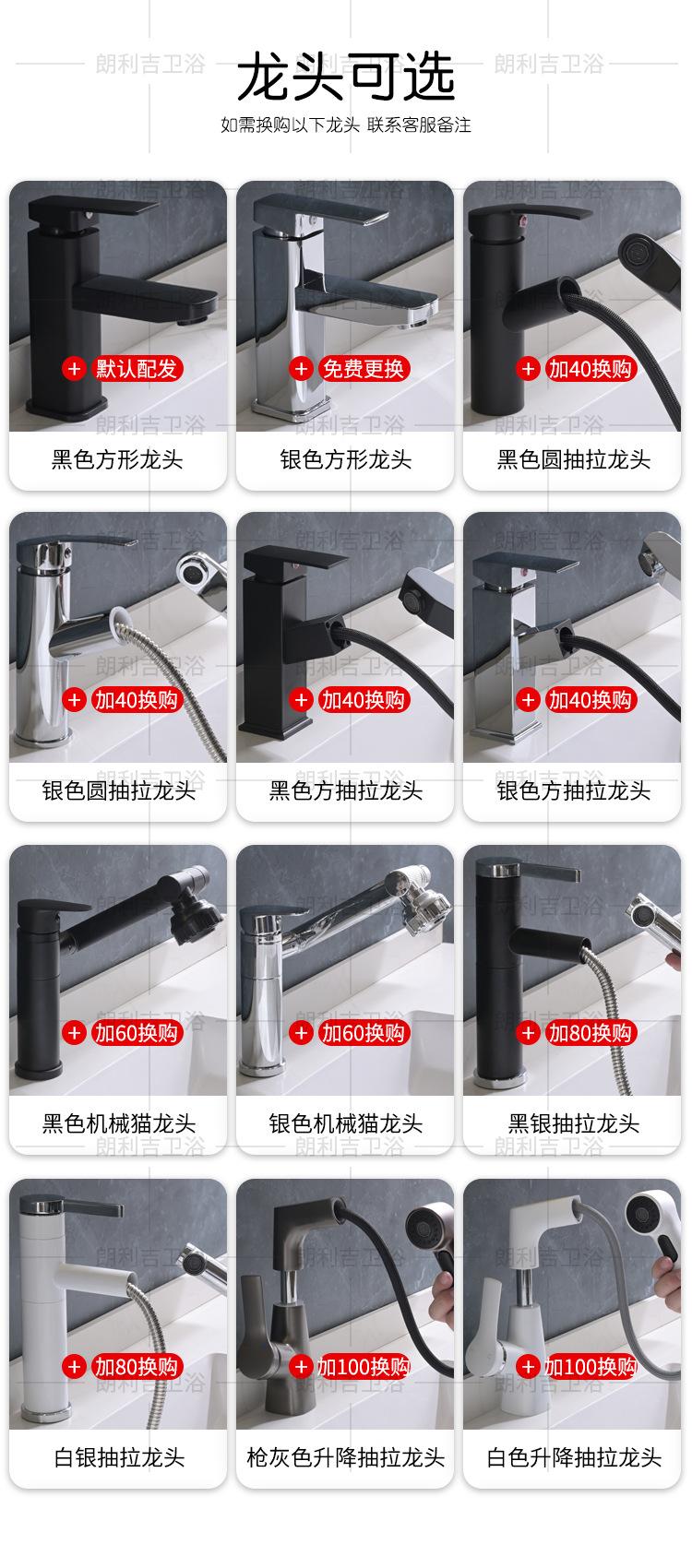 朗利吉卫浴

龙头可选

如需换购以下龙头 联系客服备注

+ 默认配发
黑色方形龙头

+ 免费更换
银色方形龙头

+ 加40换购
黑色圆抽拉龙头

+ 加40换购
银色圆抽拉龙头

+ 加40换购
黑色方抽拉龙头

+ 加40换购
银色方抽拉龙头

+ 加60换购
黑色机械猫龙头

+ 加60换购
银色机械猫龙头

+ 加80换购
黑银抽拉龙头

+ 加80换购
白银抽拉龙头

+ 加100换购
枪灰色升降抽拉龙头

+ 加100换购
白色升降抽拉龙头