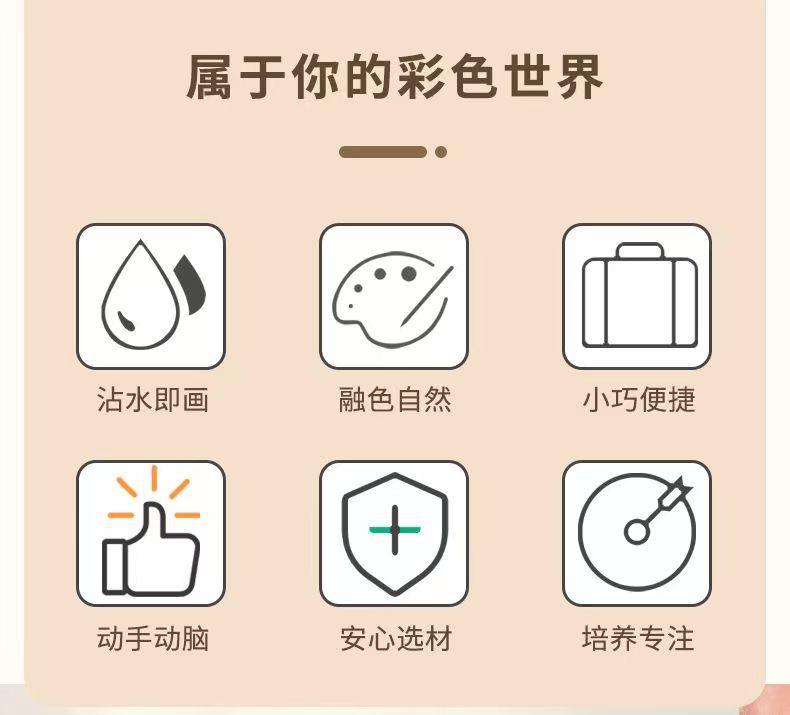 属于你的彩色世界

沾水即画

融色自然

小巧便捷

动手动脑

安心选材

培养专注