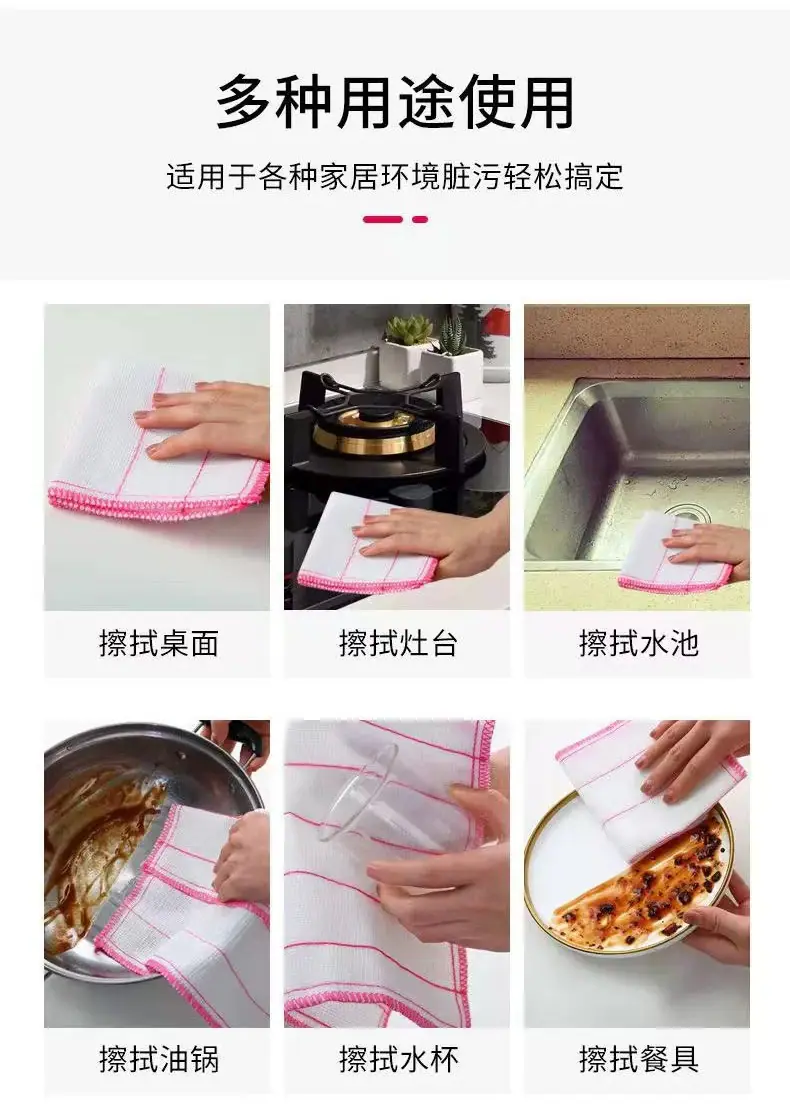 多种用途使用

适用于各种家居环境脏污轻松搞定

擦拭桌面

擦拭灶台

擦拭水池

擦拭油锅

擦拭水杯

擦拭餐具