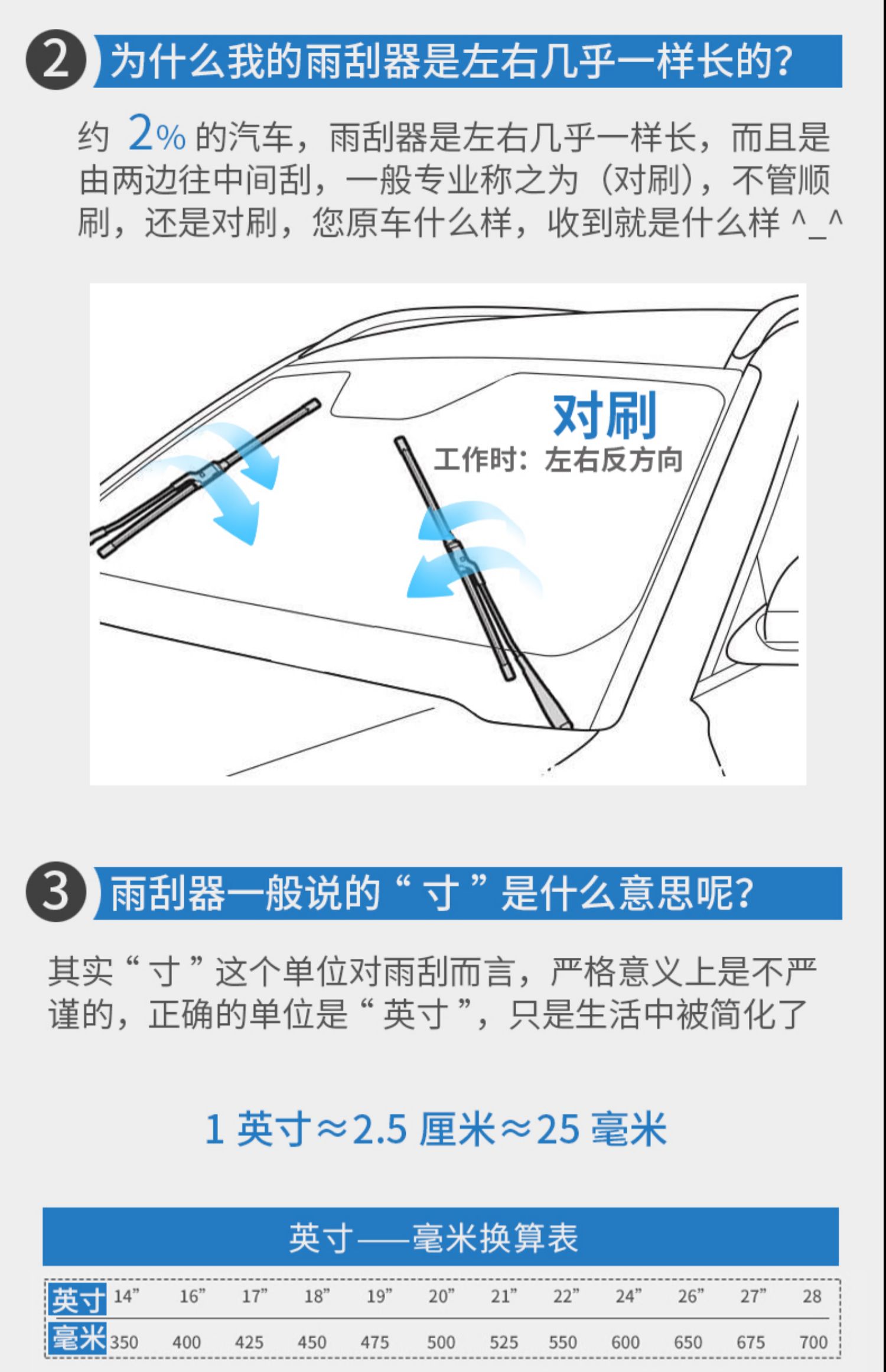 2 为什么我的雨刮器是左右几乎一样长的?

约 2% 的汽车，雨刮器是左右几乎一样长，而且是由两边往中间刮，一般专业称之为（对刷），不管顺刷，还是对刷，您原车什么样，收到就是什么样 ^_^

对刷
工作时：左右反方向

3 雨刮器一般说的“寸”是什么意思呢?

其实“寸”这个单位对雨刮而言，严格意义上是不严谨的，正确的单位是“英寸”，只是生活中被简化了

1 英寸≈2.5 厘米≈25 毫米

英寸——毫米换算表

| 英寸 | 14” | 16” | 17” | 18” | 19” | 20” | 21” | 22” | 24” | 26” | 27” | 28 |
|---|---|---|---|---|---|---|---|---|---|---|---|---|
| 毫米 | 350 | 400 | 425 | 450 | 475 | 500 | 525 | 550 | 600 | 650 | 675 | 700 |