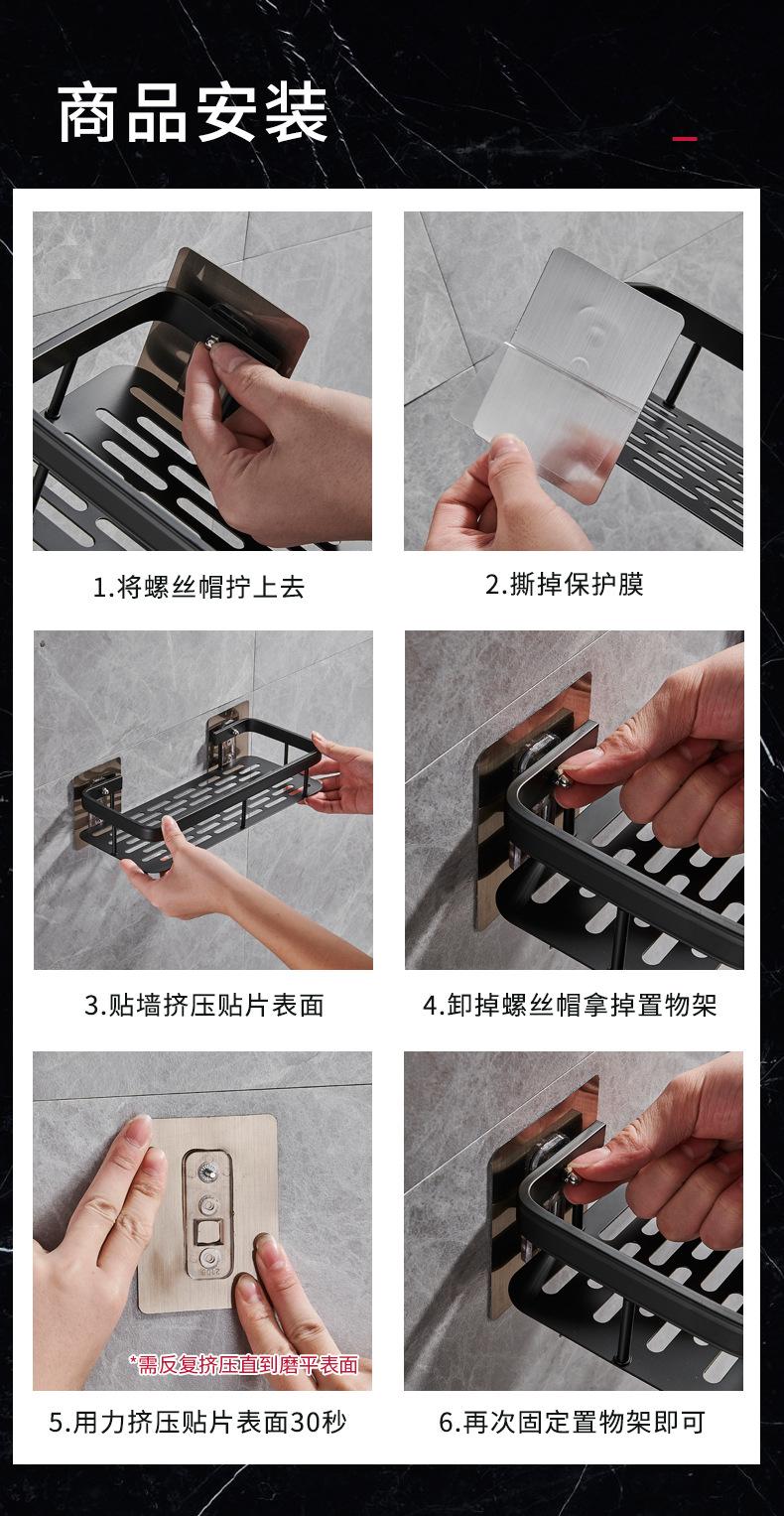 商品安装

1.将螺丝帽拧上去

2.撕掉保护膜

3.贴墙挤压贴片表面

4.卸掉螺丝帽拿掉置物架

*需反复挤压直到磨平表面

5.用力挤压贴片表面30秒

6.再次固定置物架即可