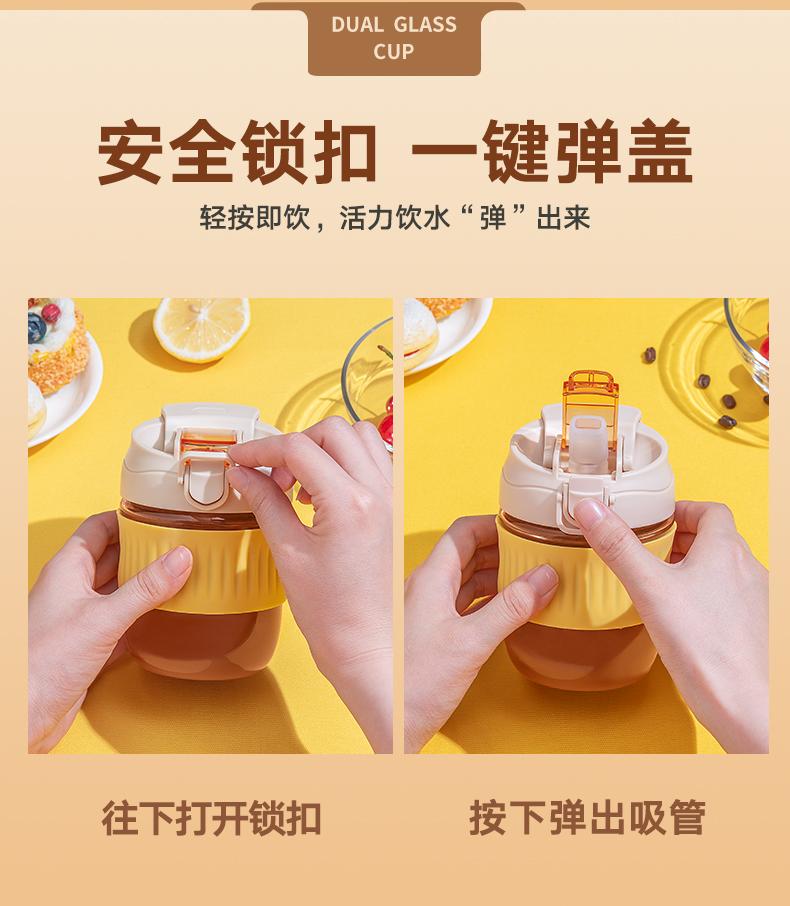 DUAL GLASS CUP

安全锁扣 一键弹盖

轻按即饮，活力饮水“弹”出来

往下打开锁扣

按下弹出吸管