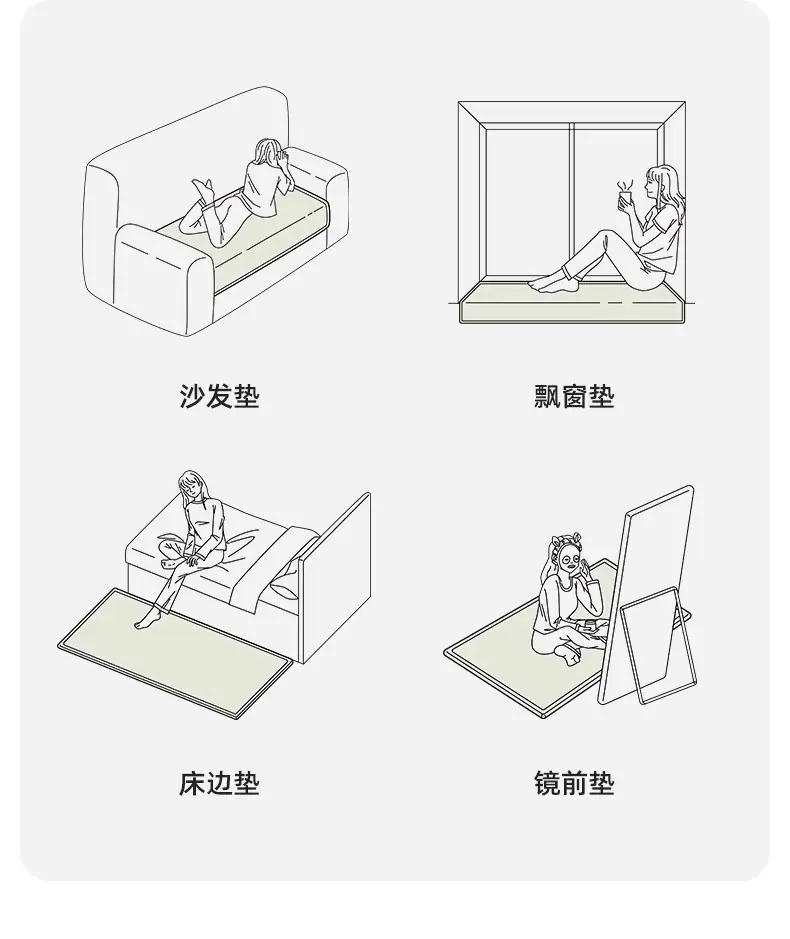 沙发垫

飘窗垫

床边垫

镜前垫