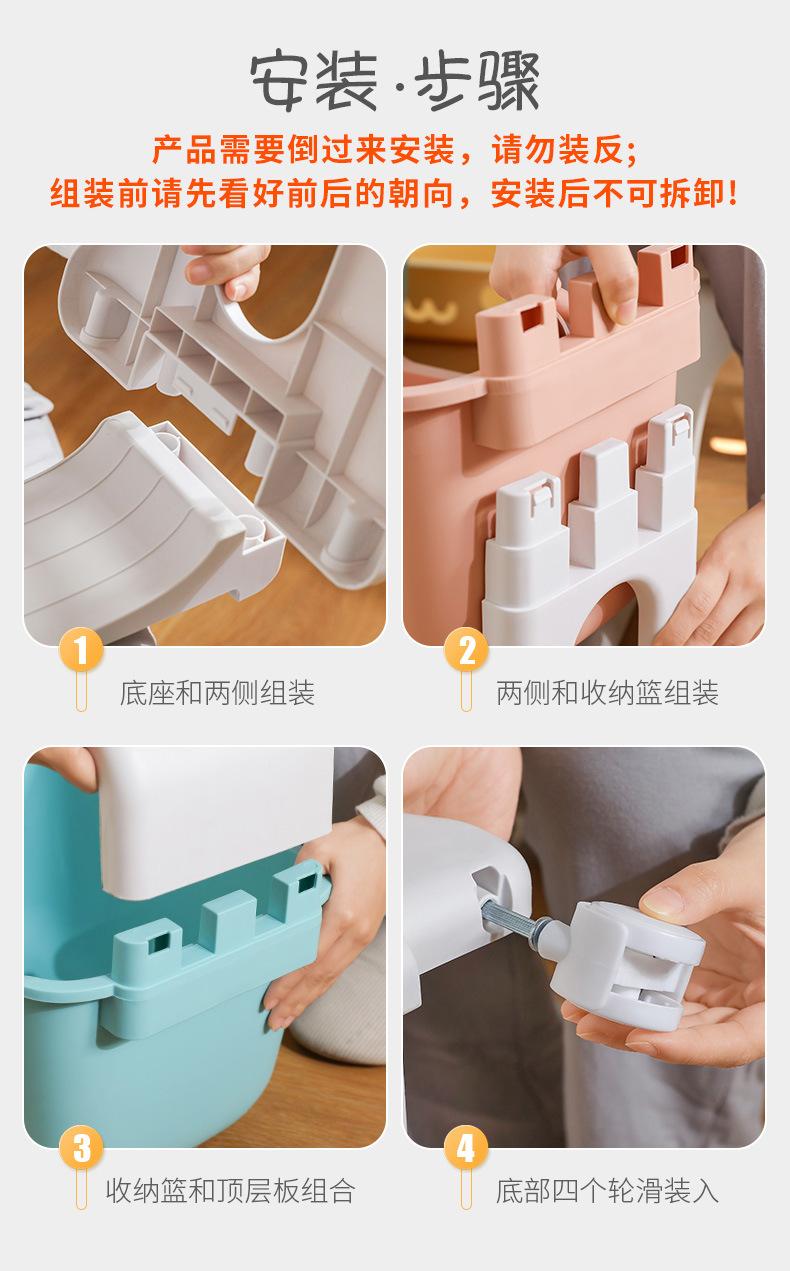 安装·步骤

产品需要倒过来安装，请勿装反；
组装前请先看好前后的朝向，安装后不可拆卸！

1
底座和两侧组装

2
两侧和收纳篮组装

3
收纳篮和顶层板组合

4
底部四个轮滑装入