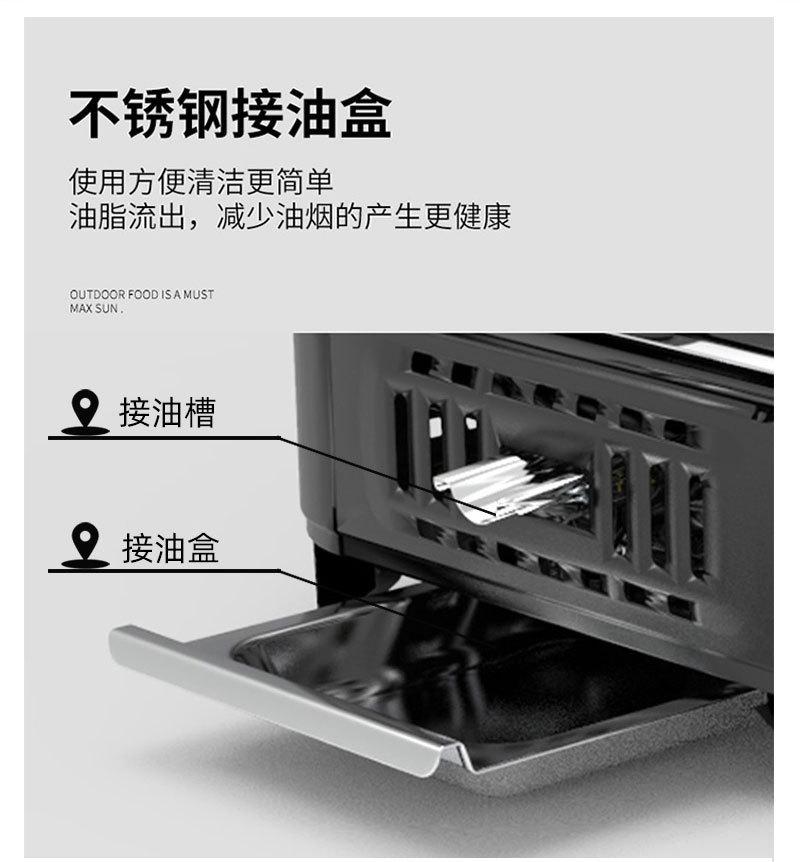 不锈钢接油盒

使用方便清洁更简单
油脂流出，减少油烟的产生更健康

OUTDOOR FOOD IS A MUST
MAX SUN .

接油槽

接油盒