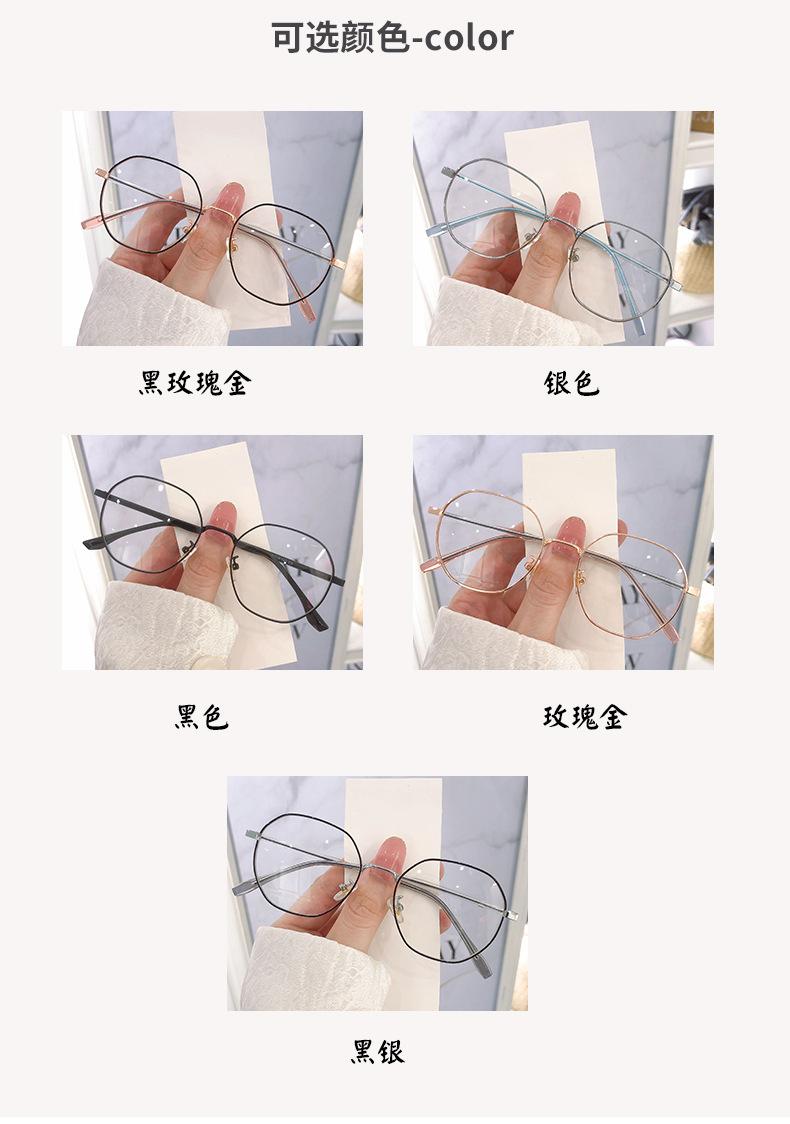 可选颜色-color

黑玫瑰金

银色

黑色

玫瑰金

黑银