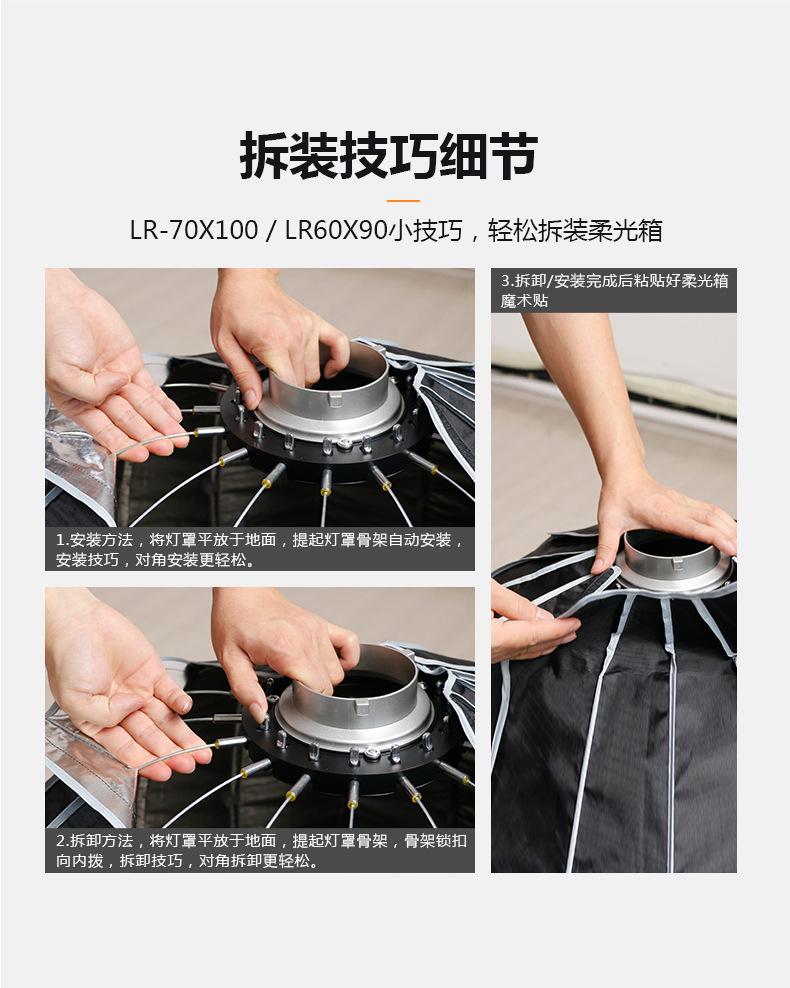 拆装技巧细节

LR-70X100 / LR60X90小技巧，轻松拆装柔光箱

1.安装方法，将灯罩平放于地面，提起灯罩骨架自动安装，安装技巧，对角安装更轻松。

2.拆卸方法，将灯罩平放于地面，提起灯罩骨架，骨架锁扣向内拨，拆卸技巧，对角拆卸更轻松。

3.拆卸/安装完成后粘贴好柔光箱魔术贴