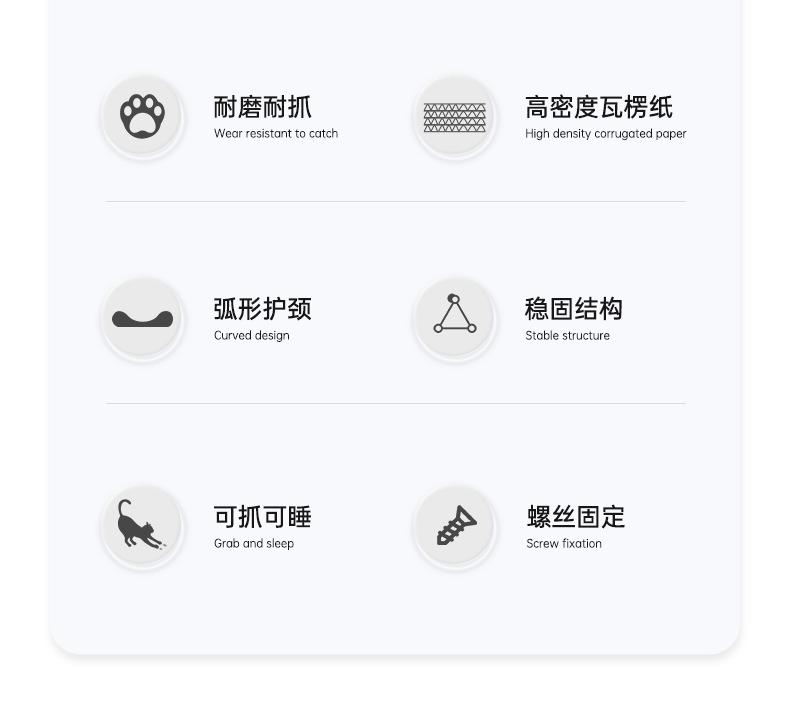 耐磨耐抓
Wear resistant to catch

高密度瓦楞纸
High density corrugated paper

弧形护颈
Curved design

稳固结构
Stable structure

可抓可睡
Grab and sleep

螺丝固定
Screw fixation