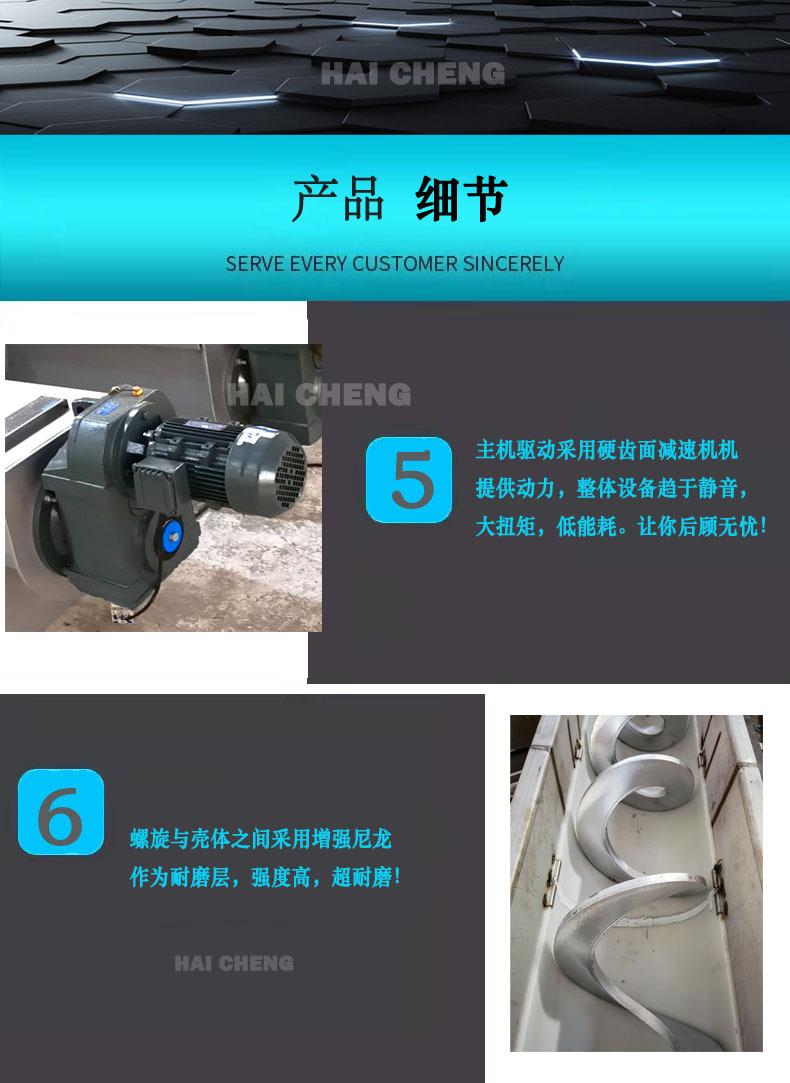 HAI CHENG

产品 细节

SERVE EVERY CUSTOMER SINCERELY

HAI CHENG

5

主机驱动采用硬齿面减速机机提供动力，整体设备趋于静音，大扭矩，低能耗。让你后顾无忧！

6

螺旋与壳体之间采用增强尼龙作为耐磨层，强度高，超耐磨！

HAI CHENG