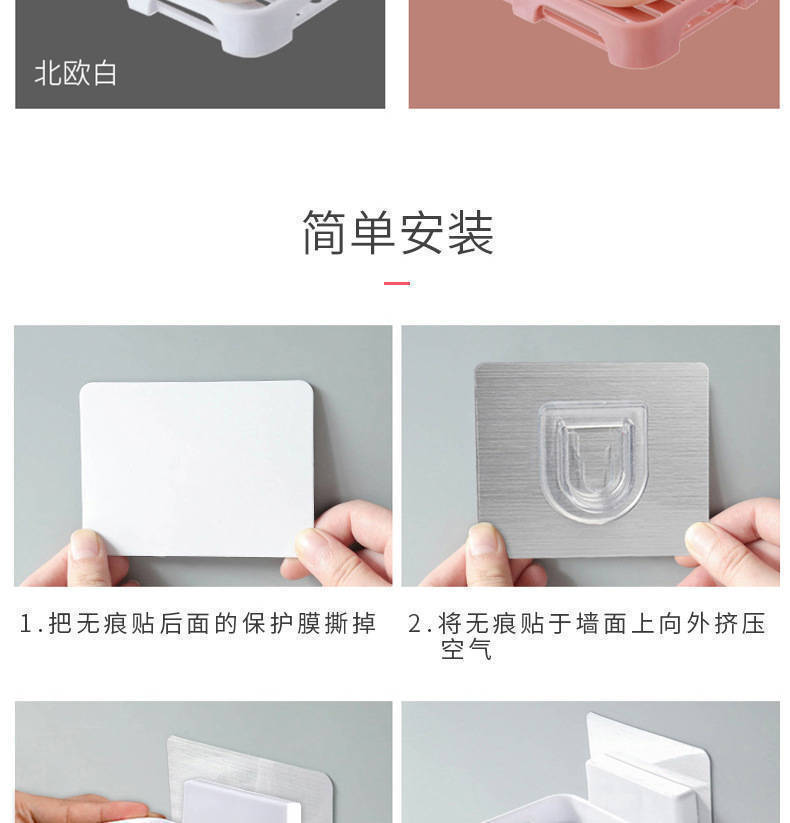 北欧白

简单安装

1.把无痕贴后面的保护膜撕掉

2.将无痕贴于墙面上向外挤压空气