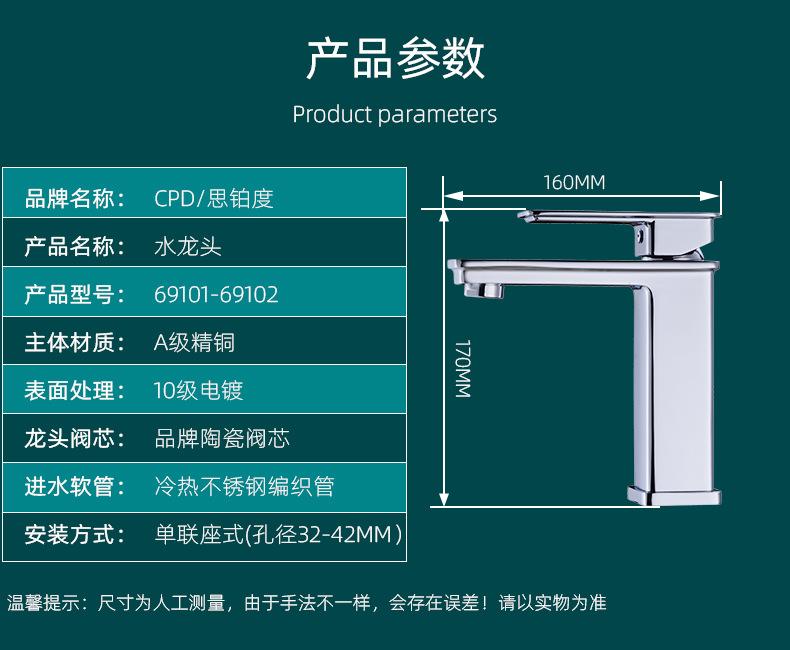 产品参数

Product parameters

| 品牌名称： | CPD/思铂度 |
|---|---|
| 产品名称： | 水龙头 |
| 产品型号： | 69101-69102 |
| 主体材质： | A级精铜 |
| 表面处理： | 10级电镀 |
| 龙头阀芯： | 品牌陶瓷阀芯 |
| 进水软管： | 冷热不锈钢编织管 |
| 安装方式： | 单联座式(孔径32-42MM) |

160MM

170MM

温馨提示：尺寸为人工测量，由于手法不一样，会存在误差！请以实物为准