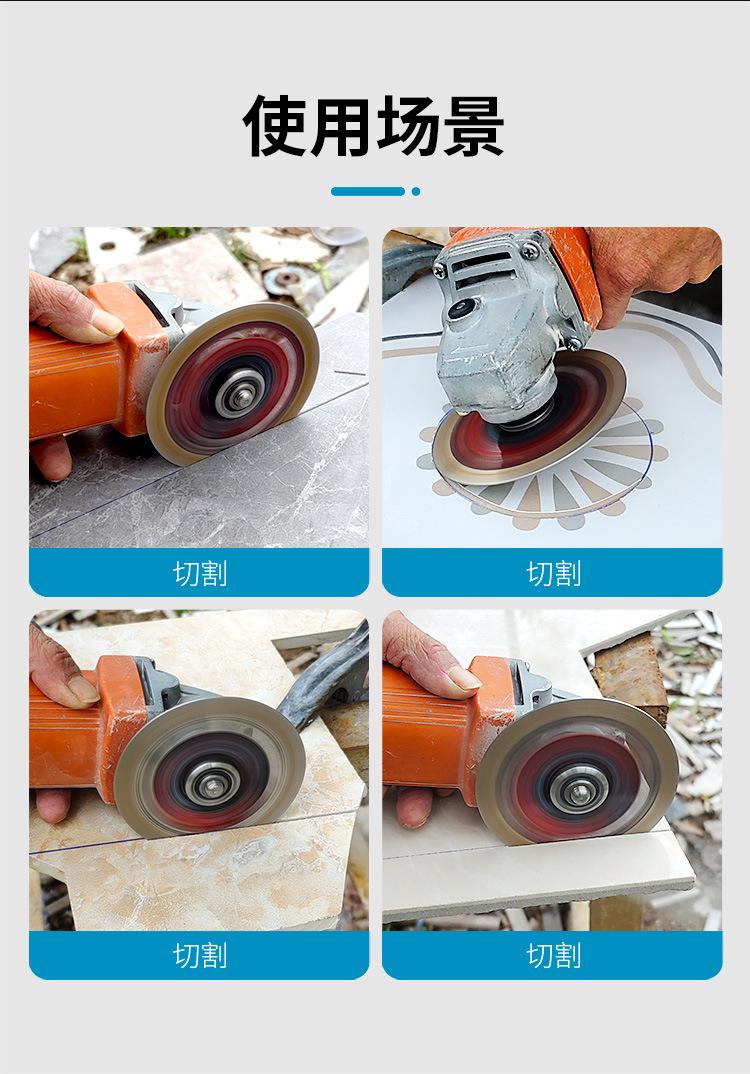 使用场景

切割

切割

切割

切割