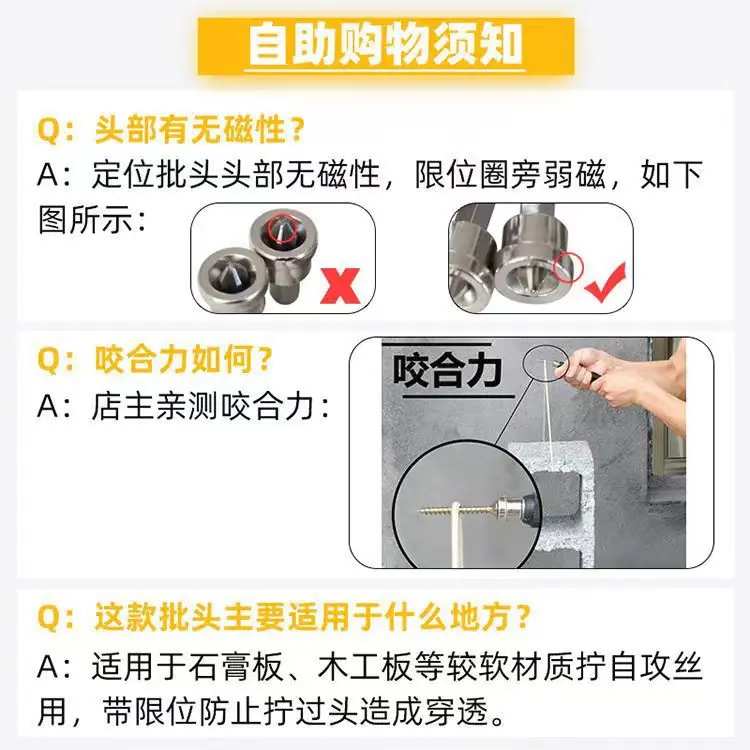 自助购物须知

Q：头部有无磁性？

A：定位批头头部无磁性，限位圈旁弱磁，如下图所示：

Q：咬合力如何？

A：店主亲测咬合力：

咬合力

Q：这款批头主要适用于什么地方？

A：适用于石膏板、木工板等较软材质拧自攻丝用，带限位防止拧过头造成穿透。