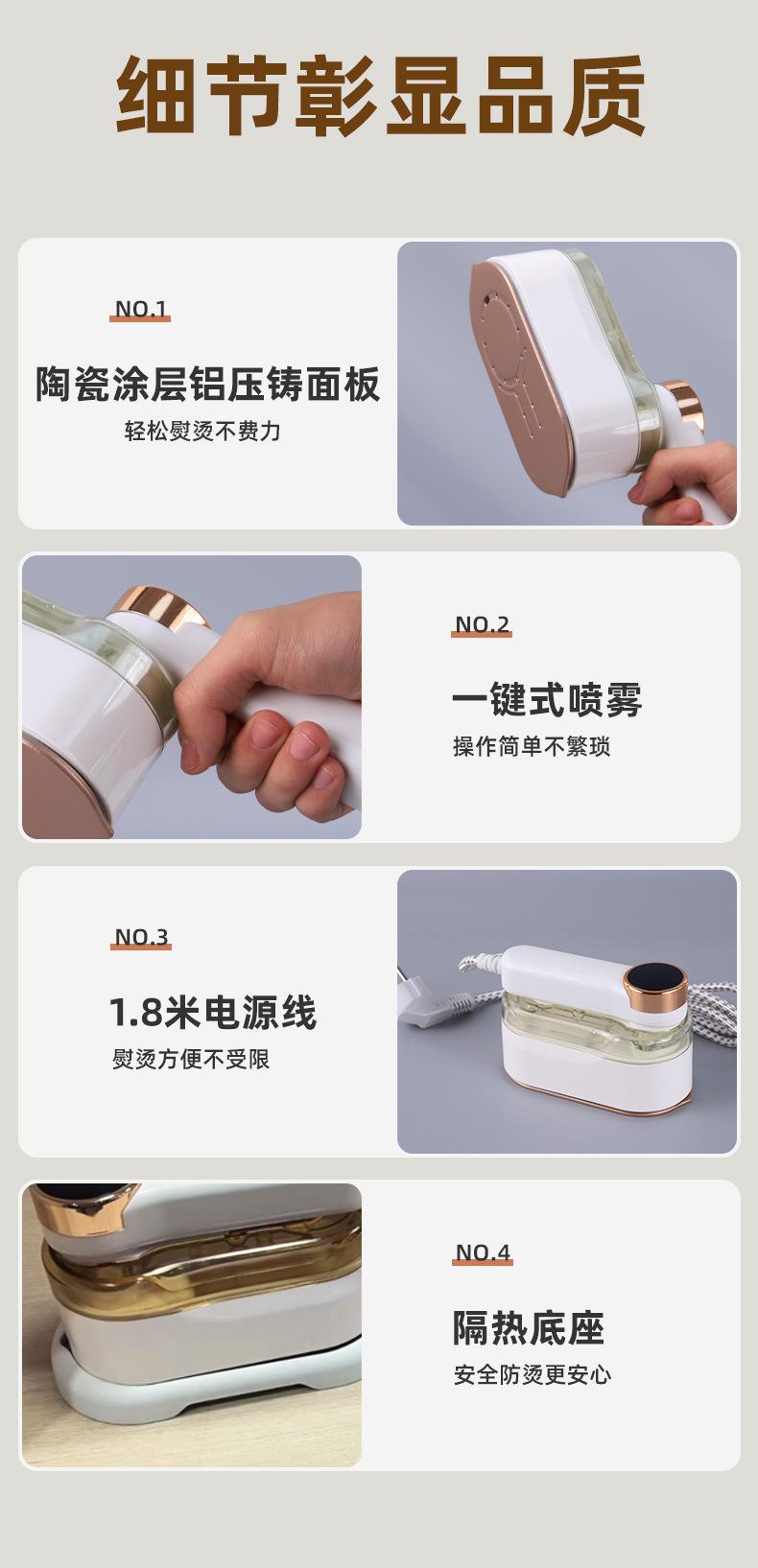 细节彰显品质

NO.1

陶瓷涂层铝压铸面板

轻松熨烫不费力

NO.2

一键式喷雾

操作简单不繁琐

NO.3

1.8米电源线

熨烫方便不受限

NO.4

隔热底座

安全防烫更安心