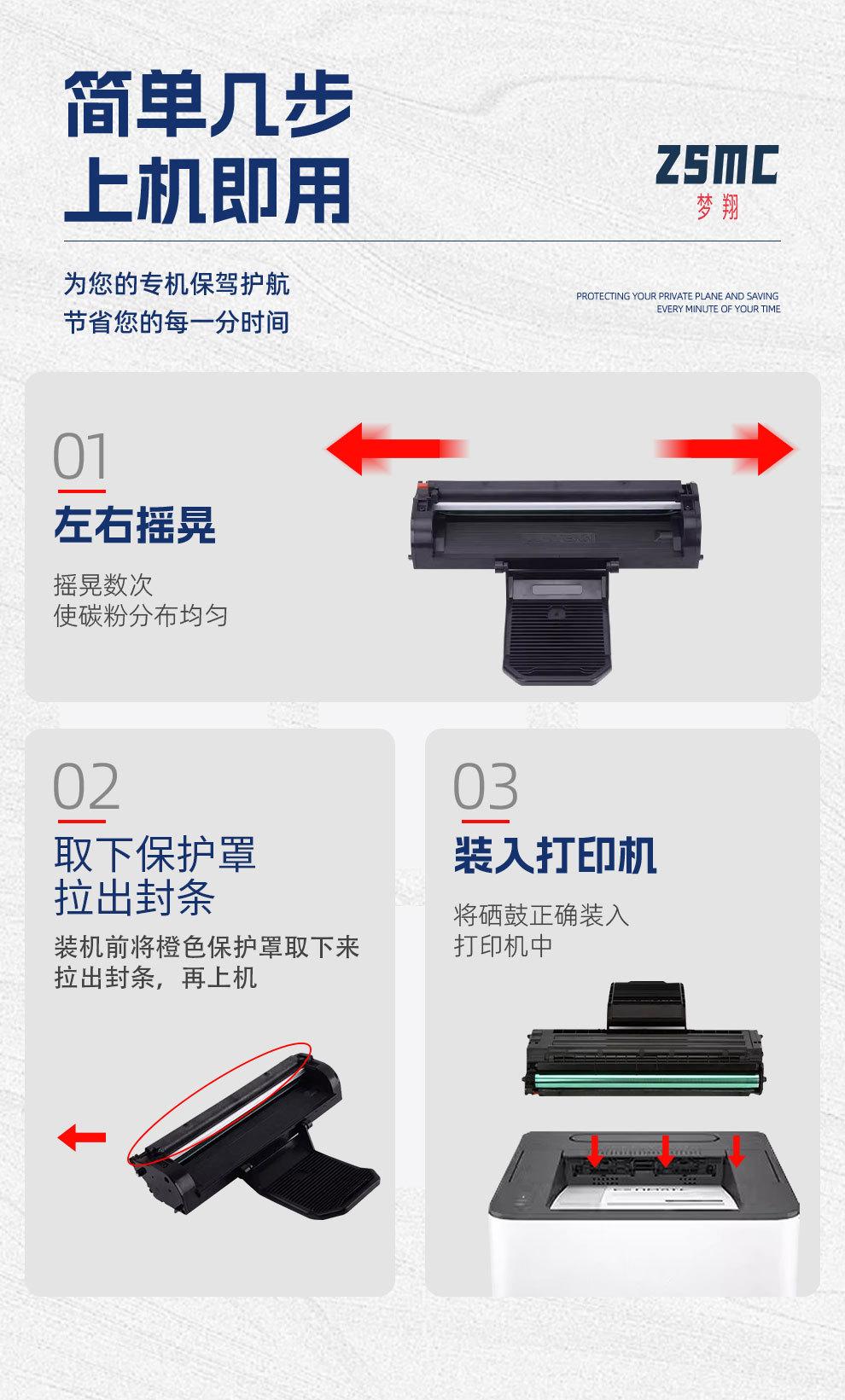 简单几步
上机即用

ZSMC
梦翔

为您的专机保驾护航
节省您的每一分时间

PROTECTING YOUR PRIVATE PLANE AND SAVING EVERY MINUTE OF YOUR TIME

01
左右摇晃
摇晃数次
使碳粉分布均匀

02
取下保护罩
拉出封条
装机前将橙色保护罩取下来
拉出封条，再上机

03
装入打印机
将硒鼓正确装入
打印机中