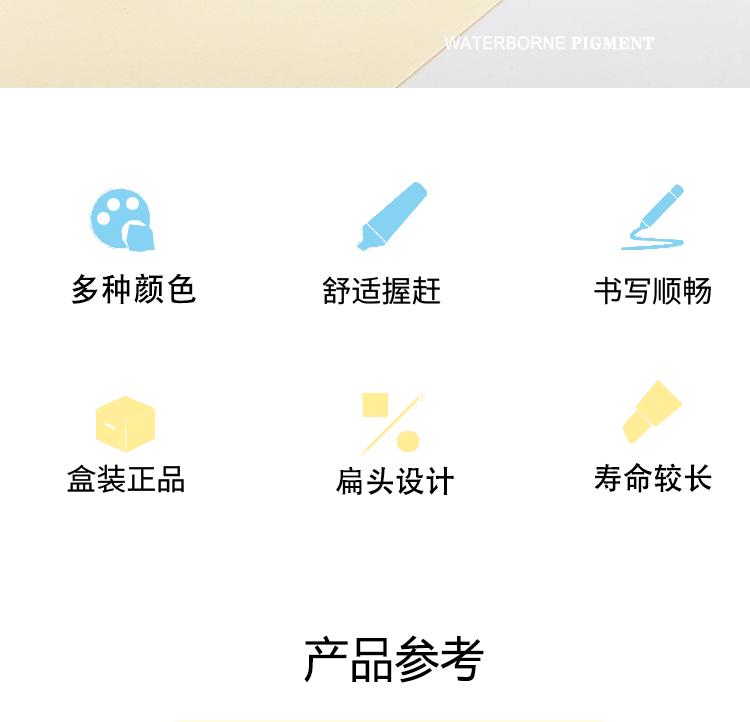 WATERBORNE PIGMENT

多种颜色

舒适握赶

书写顺畅

盒装正品

扁头设计

寿命较长

产品参考