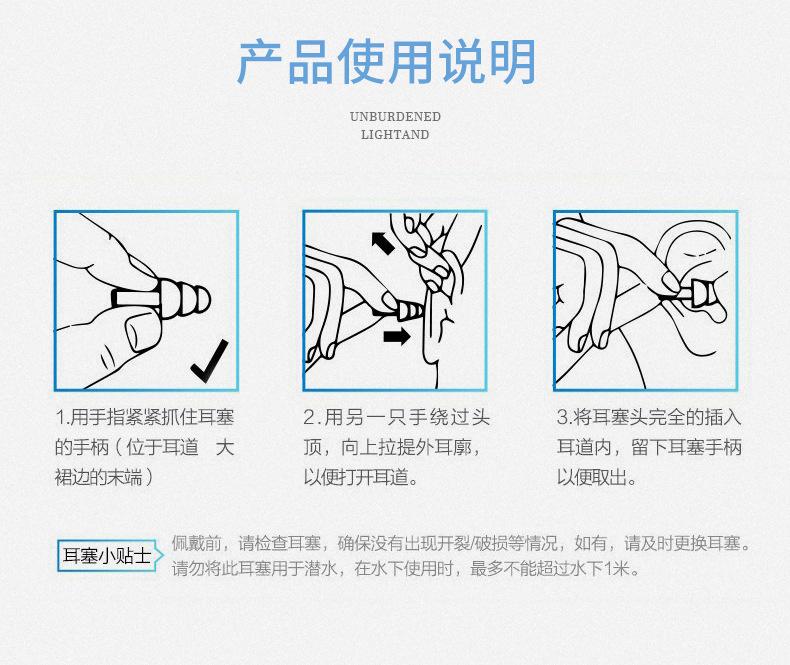 产品使用说明

UNBURDENED
LIGHTAND

1.用手指紧紧抓住耳塞的手柄（位于耳道　大裙边的末端）

2.用另一只手绕过头顶，向上拉提外耳廓，以便打开耳道。

3.将耳塞头完全的插入耳道内，留下耳塞手柄以便取出。

耳塞小贴士

佩戴前，请检查耳塞，确保没有出现开裂/破损等情况，如有，请及时更换耳塞。
请勿将此耳塞用于潜水，在水下使用时，最多不能超过水下1米。