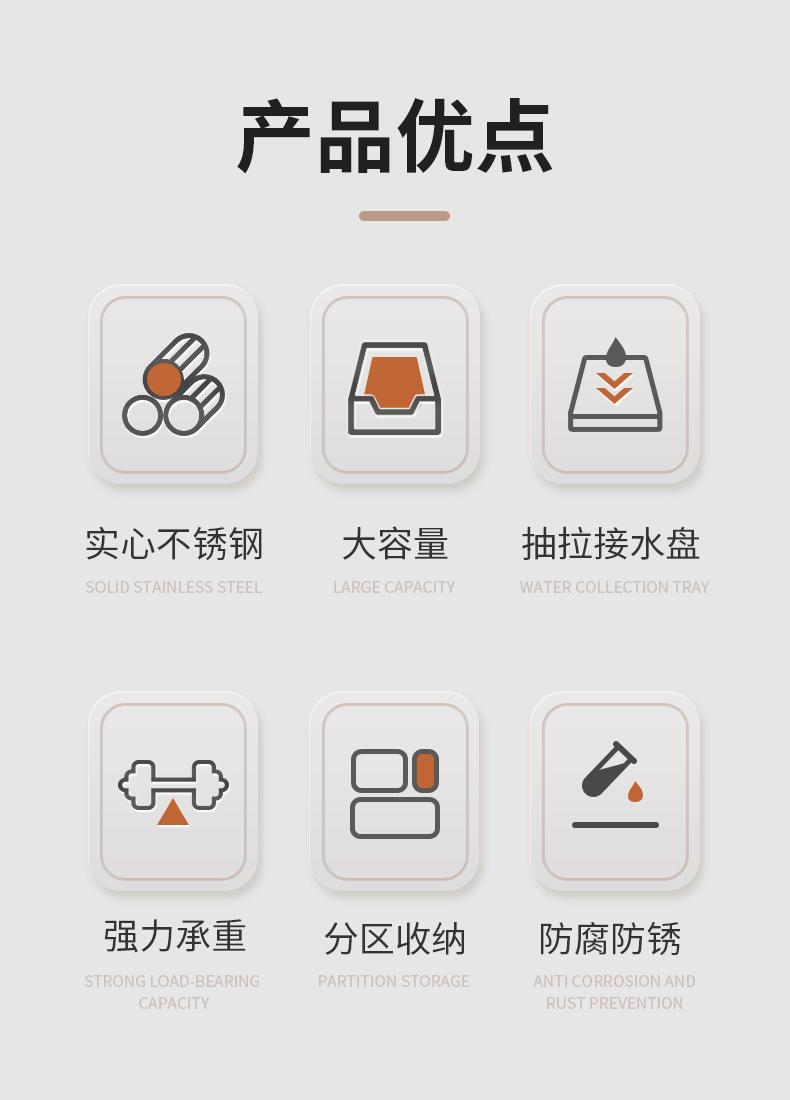 产品优点

实心不锈钢
SOLID STAINLESS STEEL

大容量
LARGE CAPACITY

抽拉接水盘
WATER COLLECTION TRAY

强力承重
STRONG LOAD-BEARING CAPACITY

分区收纳
PARTITION STORAGE

防腐防锈
ANTI CORROSION AND RUST PREVENTION