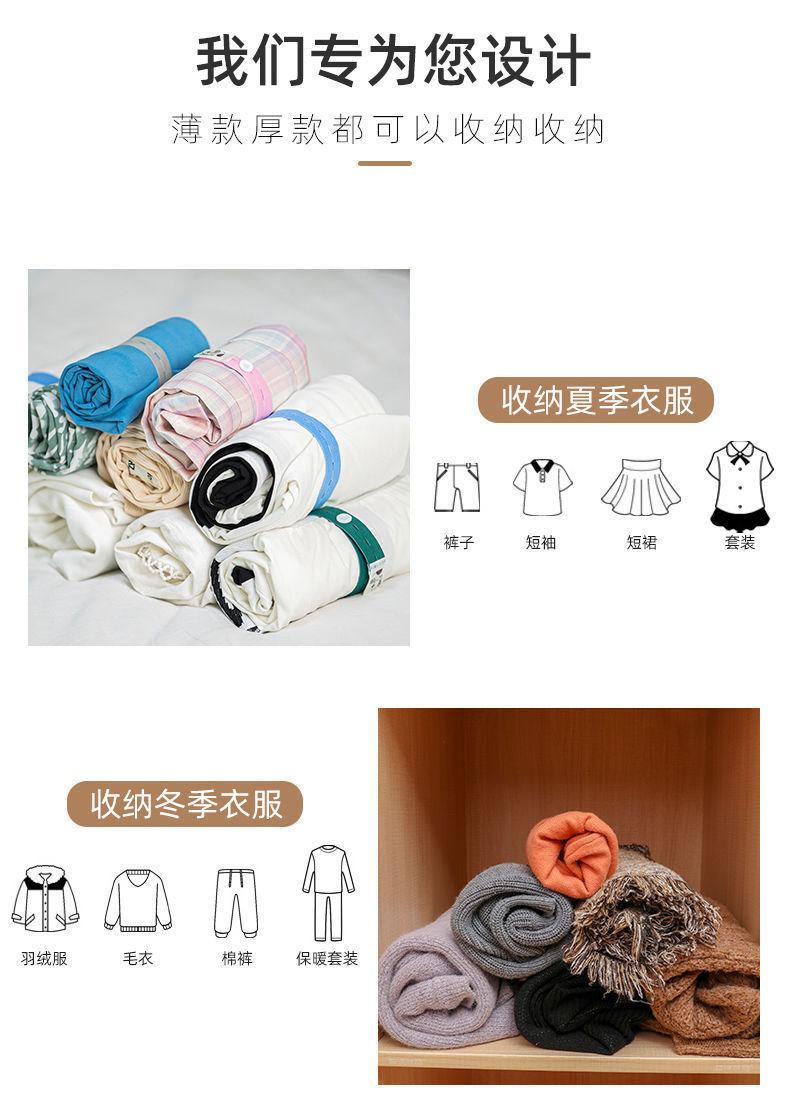 我们专为您设计

薄款厚款都可以收纳收纳

收纳夏季衣服

裤子 短袖 短裙 套装

收纳冬季衣服

羽绒服 毛衣 棉裤 保暖套装