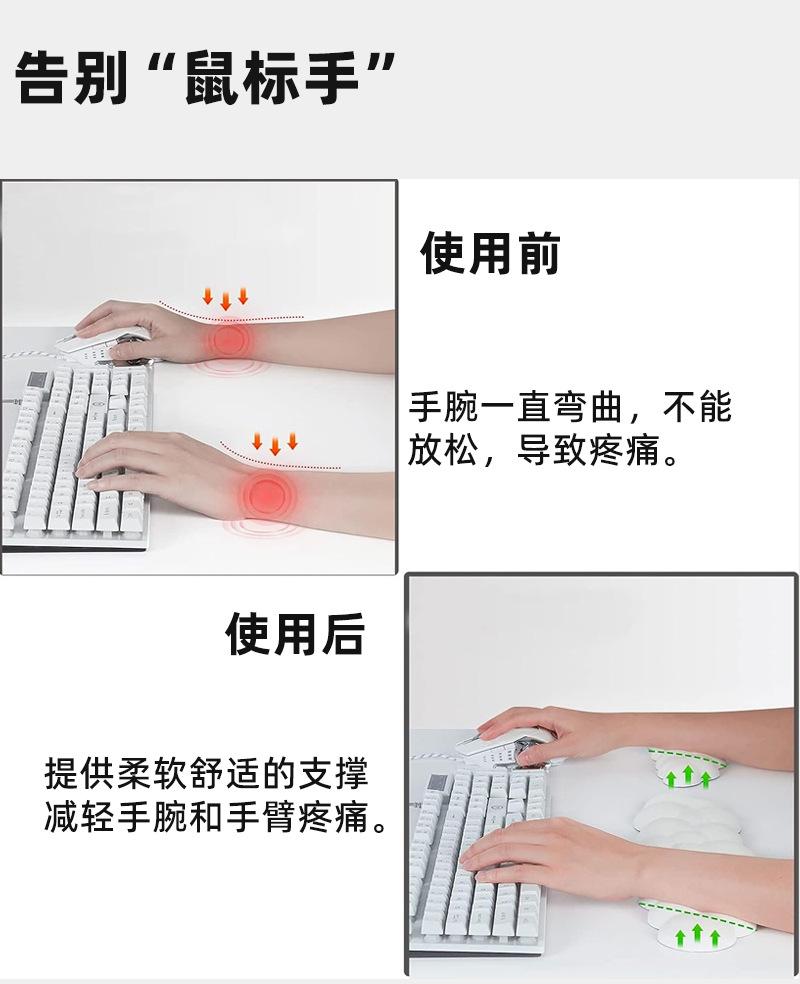 告别“鼠标手”

使用前

手腕一直弯曲，不能放松，导致疼痛。

使用后

提供柔软舒适的支撑减轻手腕和手臂疼痛。